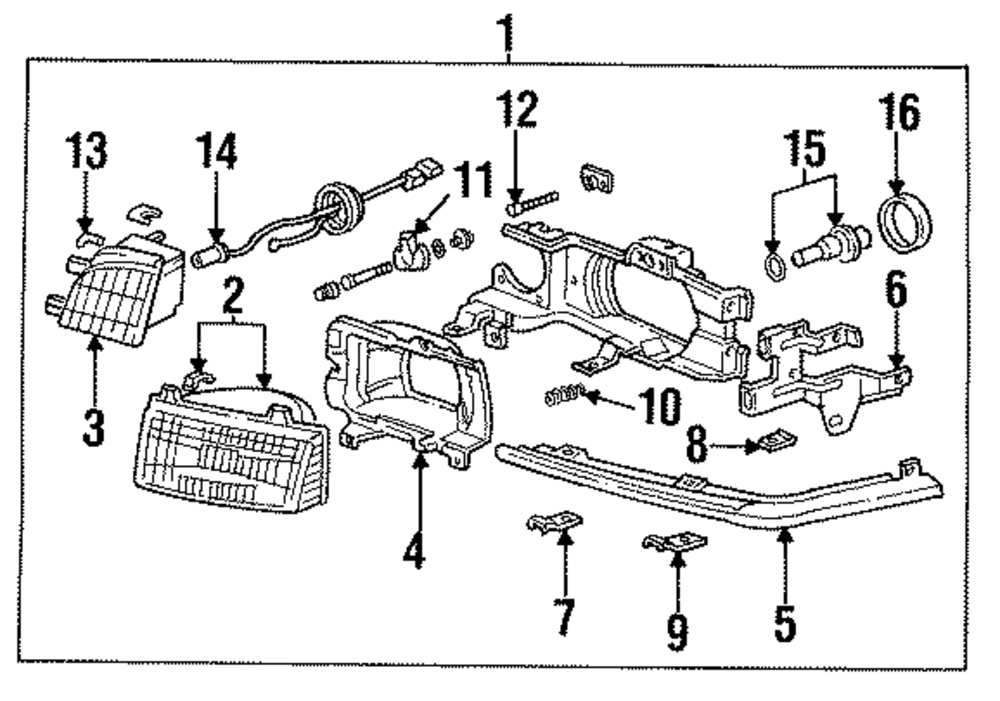 1
13
14
12
11
15
16
2
6
3
10
8
4
7
9
5