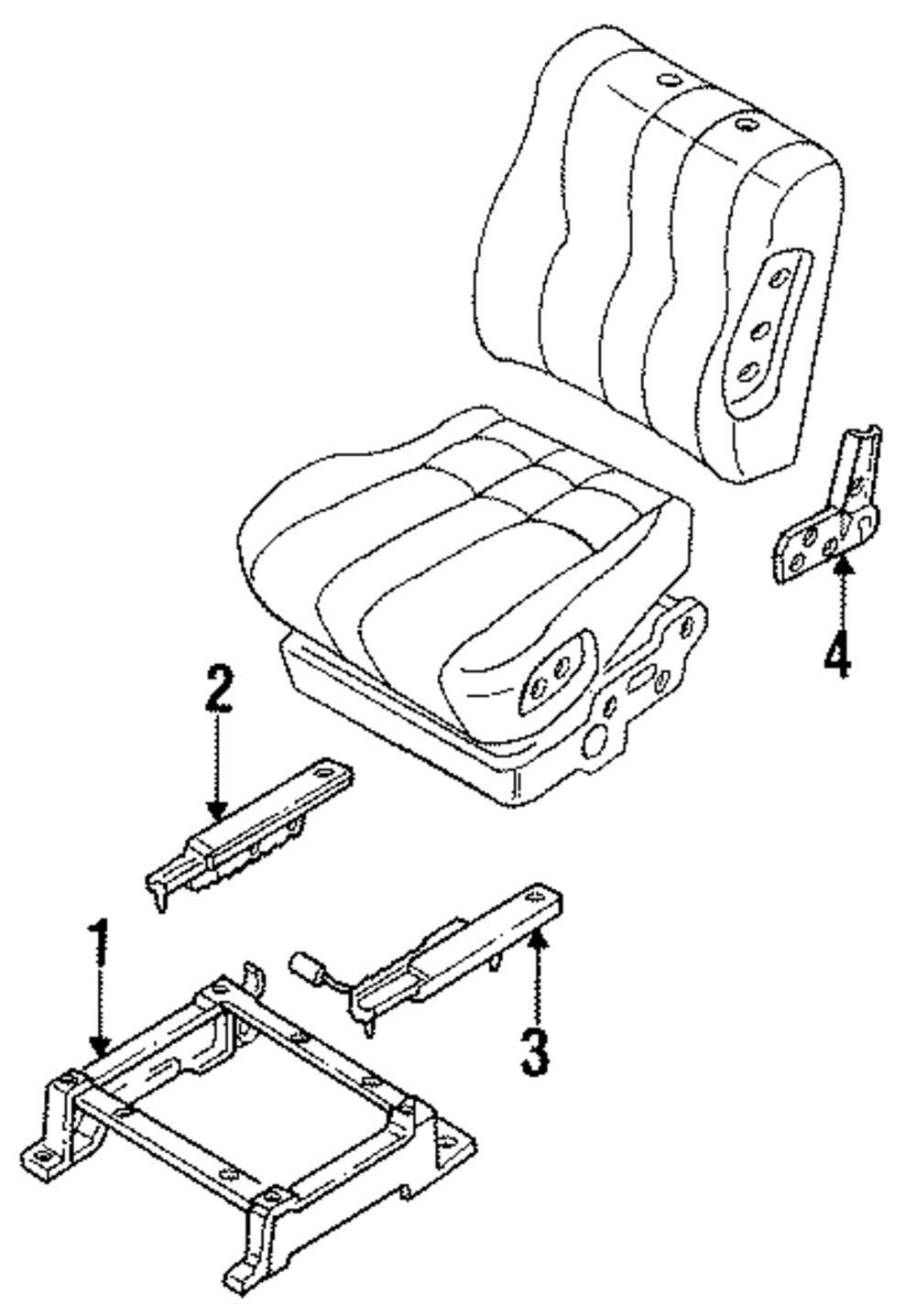 4
2
1
3