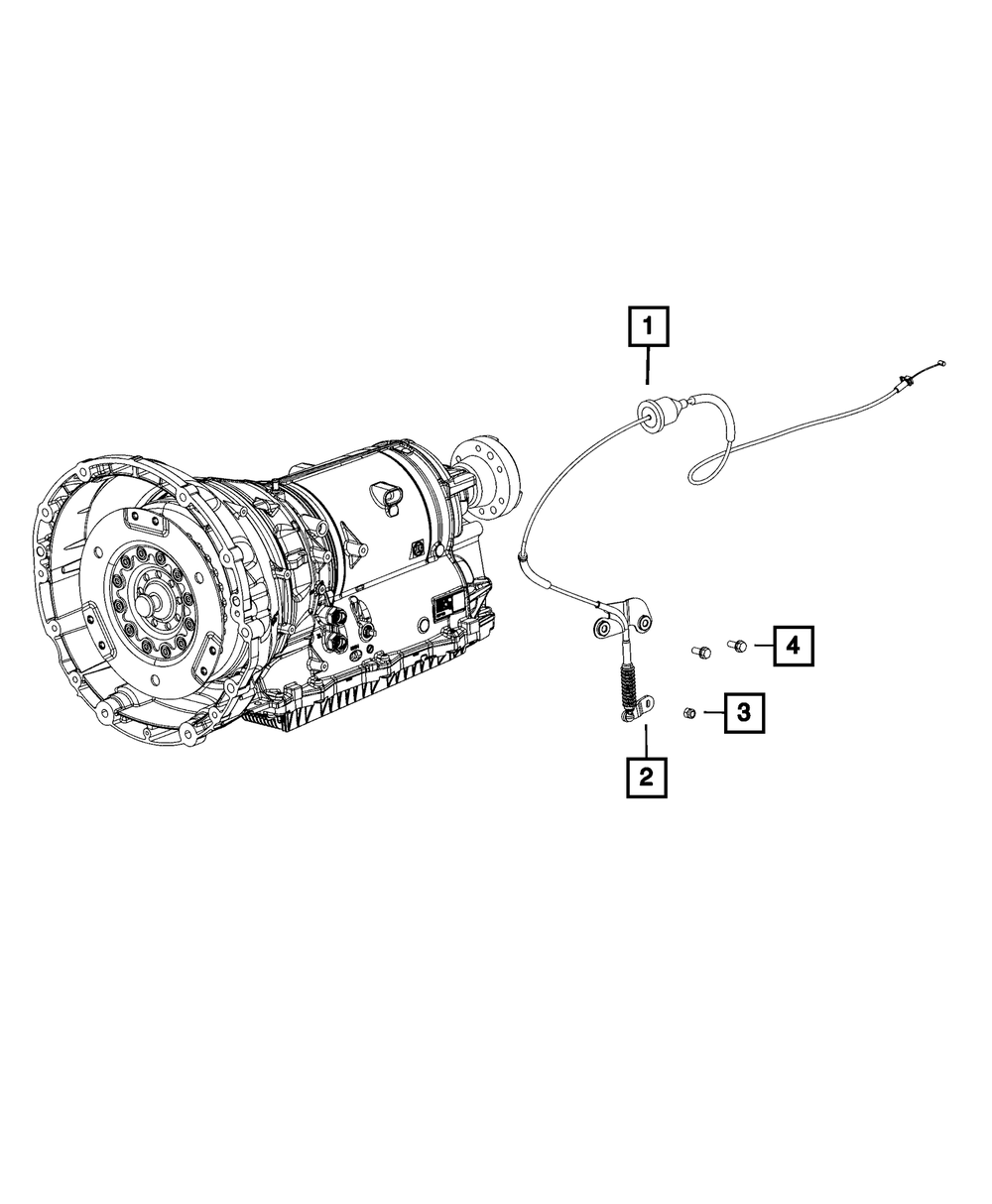 1

4

3

2