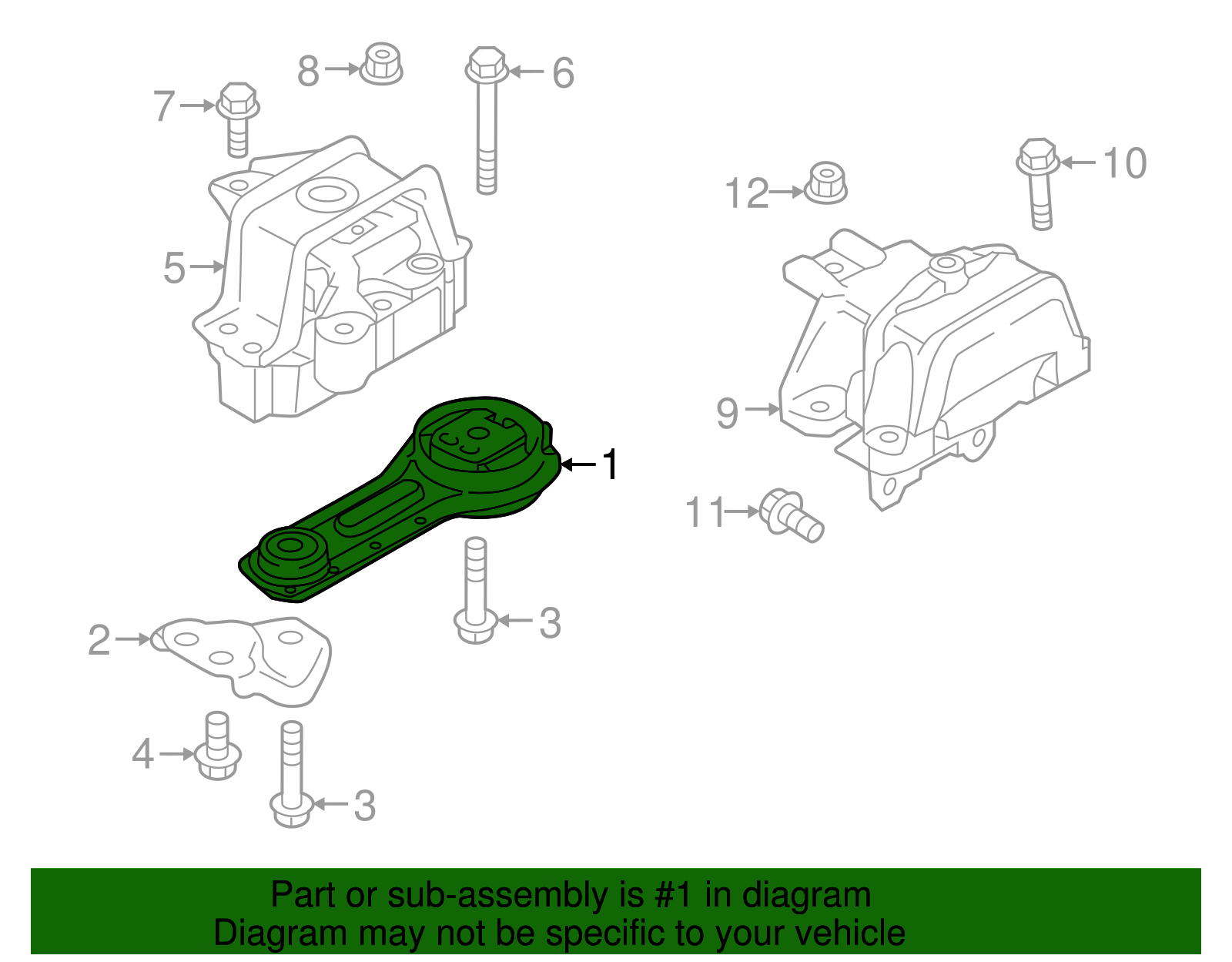 8
6
7
10
12
5
9
1
11
3
2
4
3

Part or sub-assembly is #1 in diagram
Diagram may not be specific to your vehicle