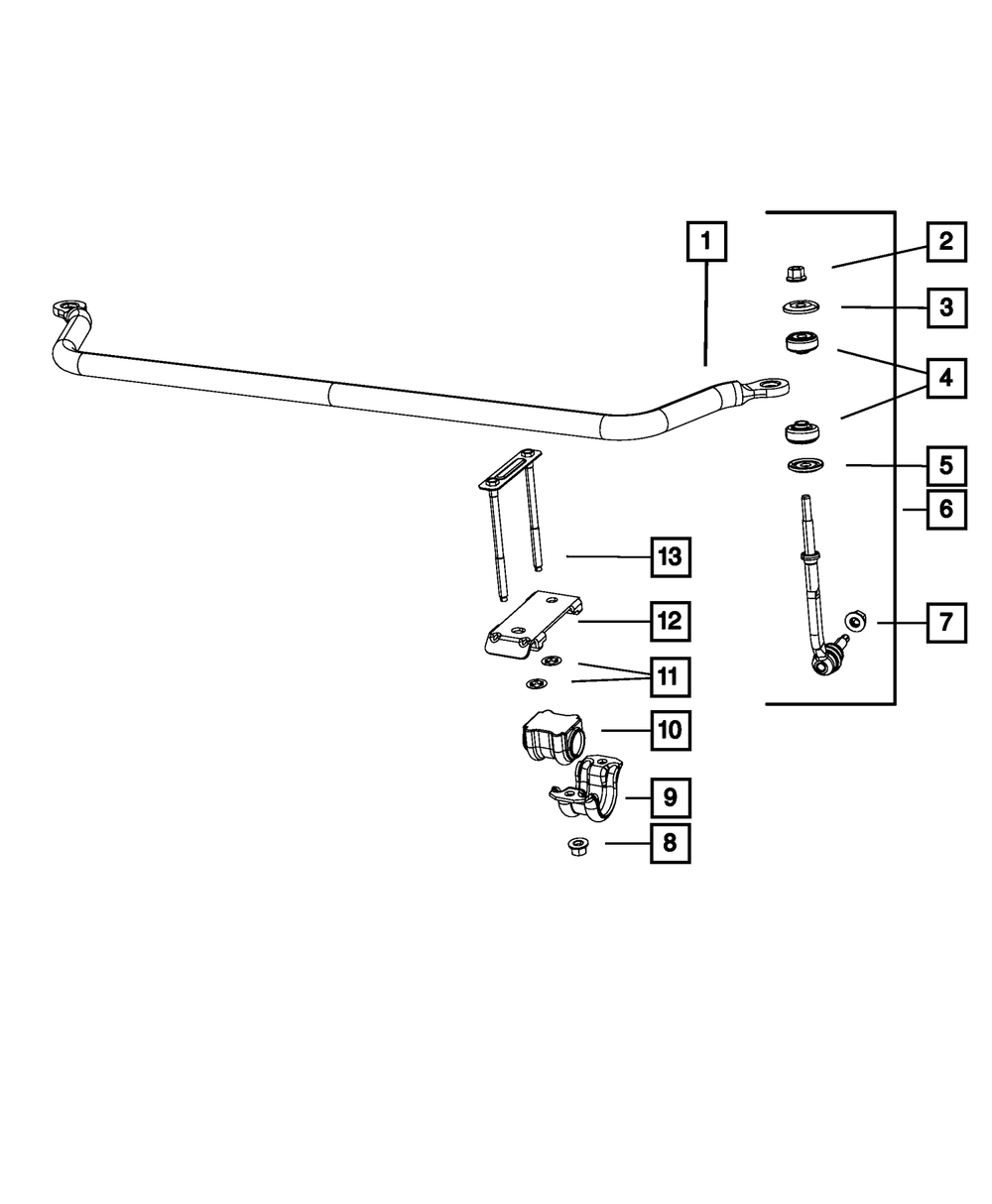 1
2
3
4
5
6
7
13
12
11
10
9
8