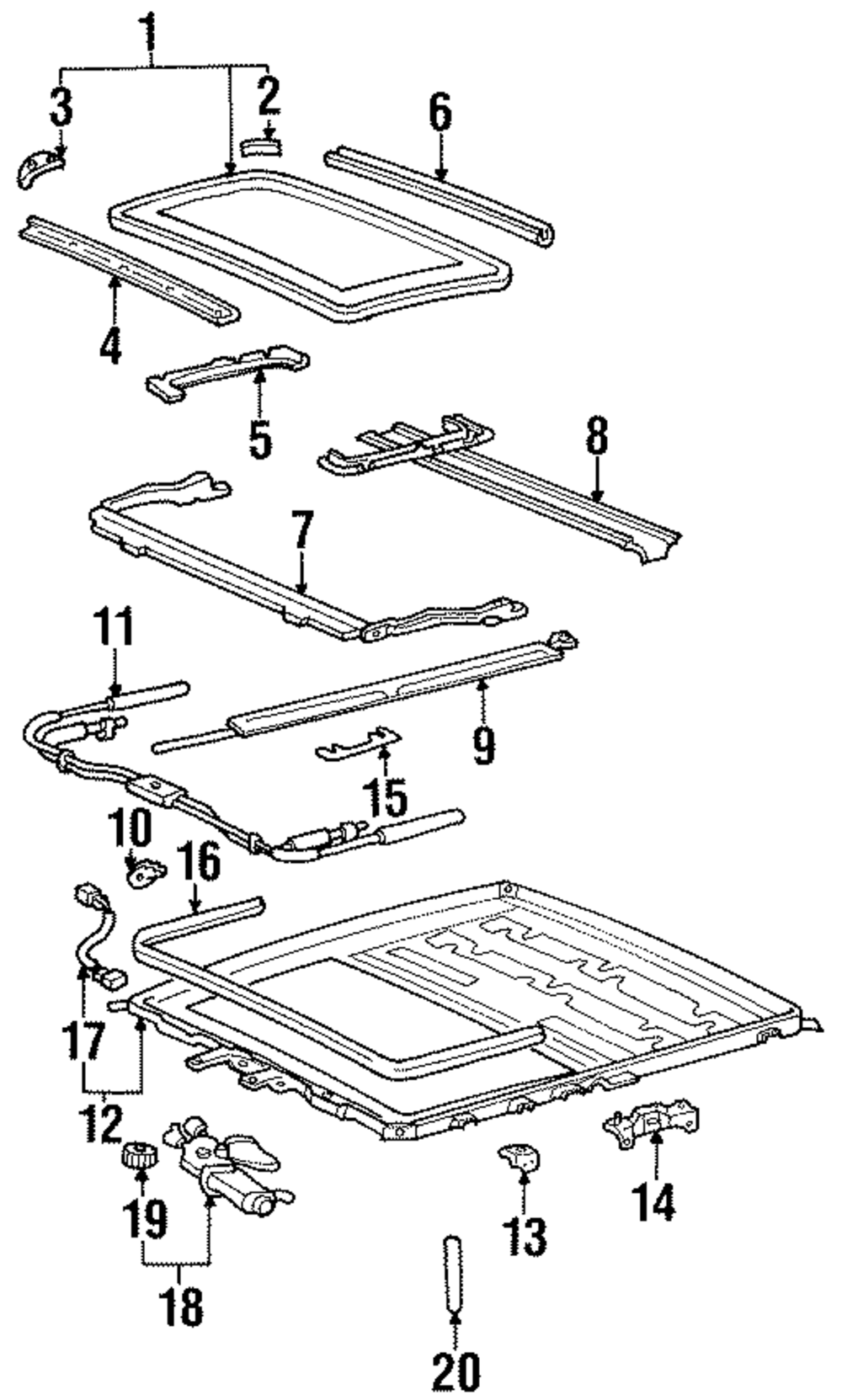 1
3
2
6
4
5
8
7
11
9
15
10
16
17
12
19
18
13
14
20