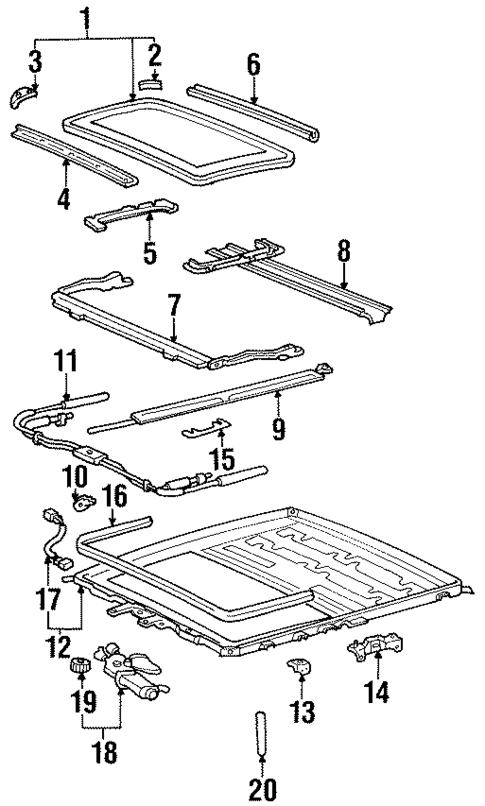 1
3
2
6
4
5
8
7
11
9
15
10
16
17
12
19
18
13
14
20