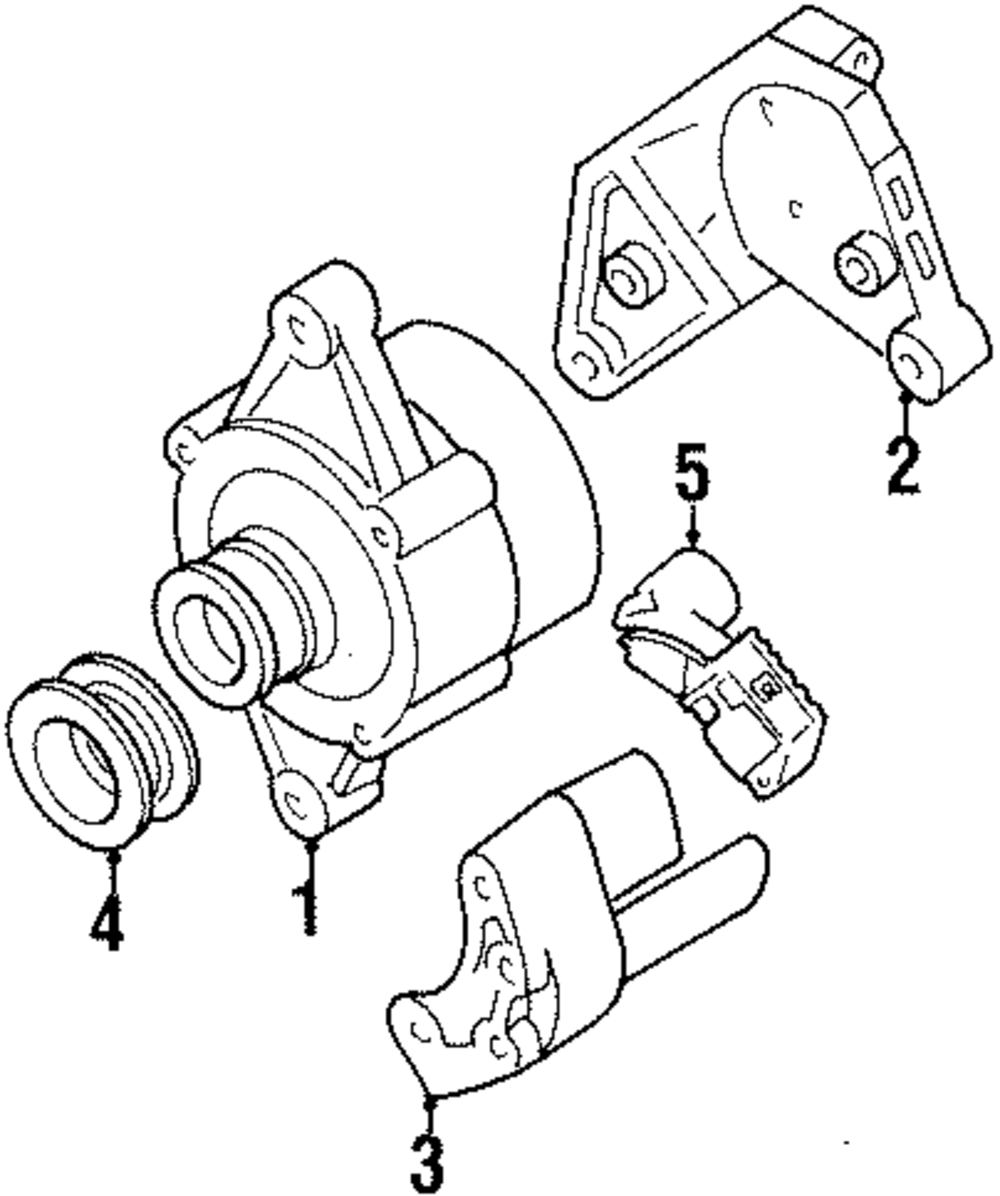 2
5
4
1
3