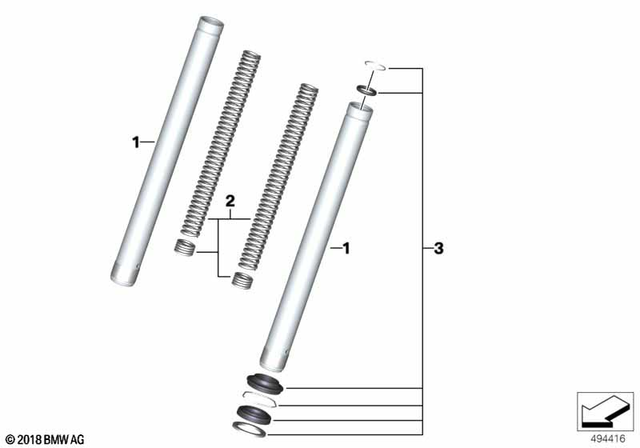 1
2
1
3
© 2018 BMW AG
494416