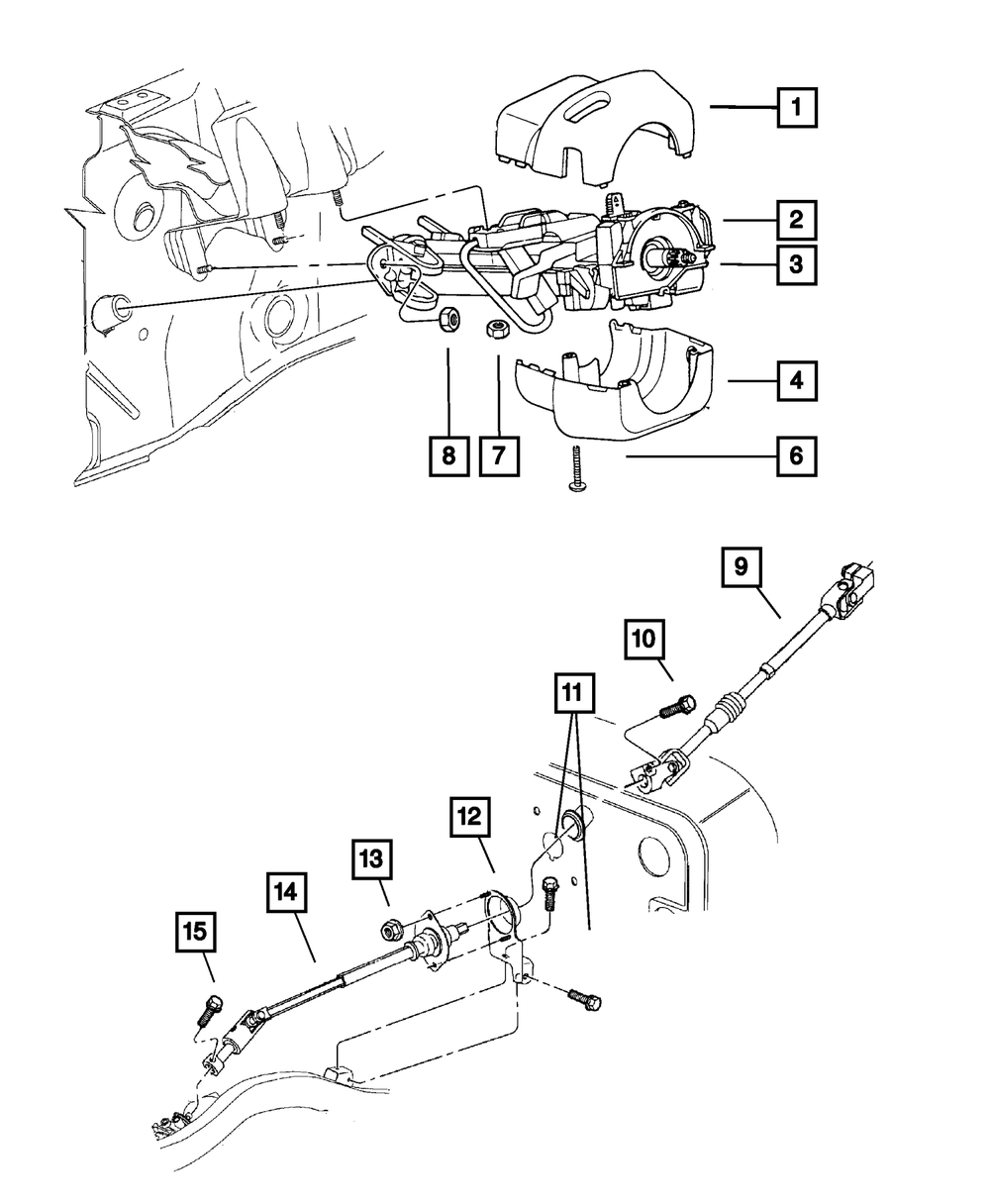 1
2
3
4
8
7
6
9
10
11
12
13
14
15