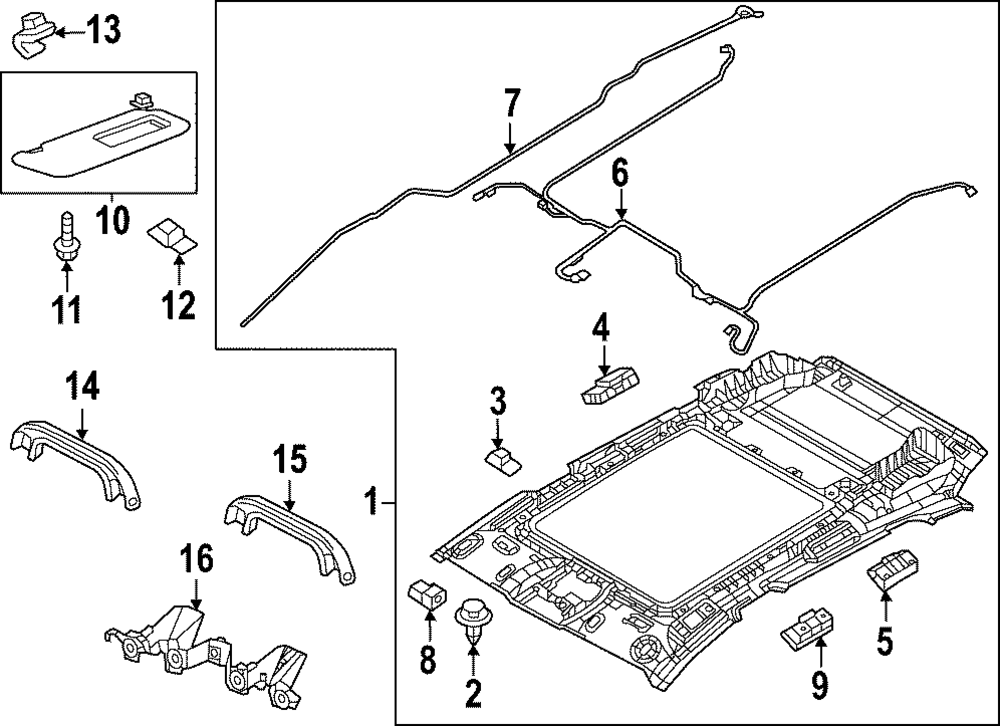 13
10
11
12
7
6
4
3
14
15
1
16
8
2
9
5