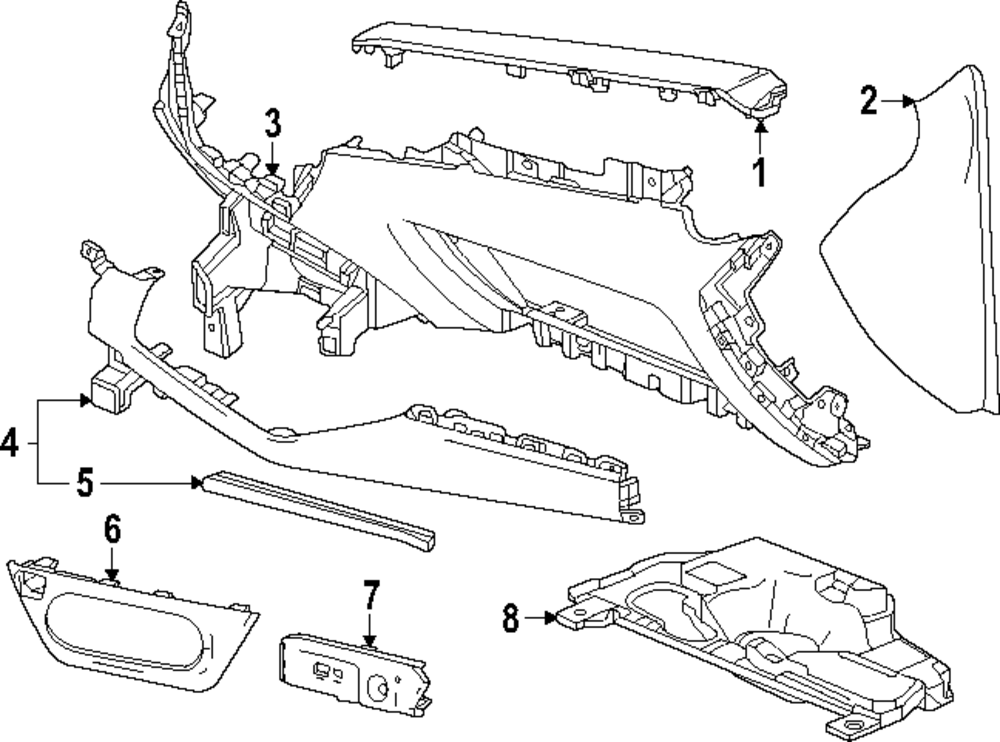 3
1
2
4
5
6
7
8