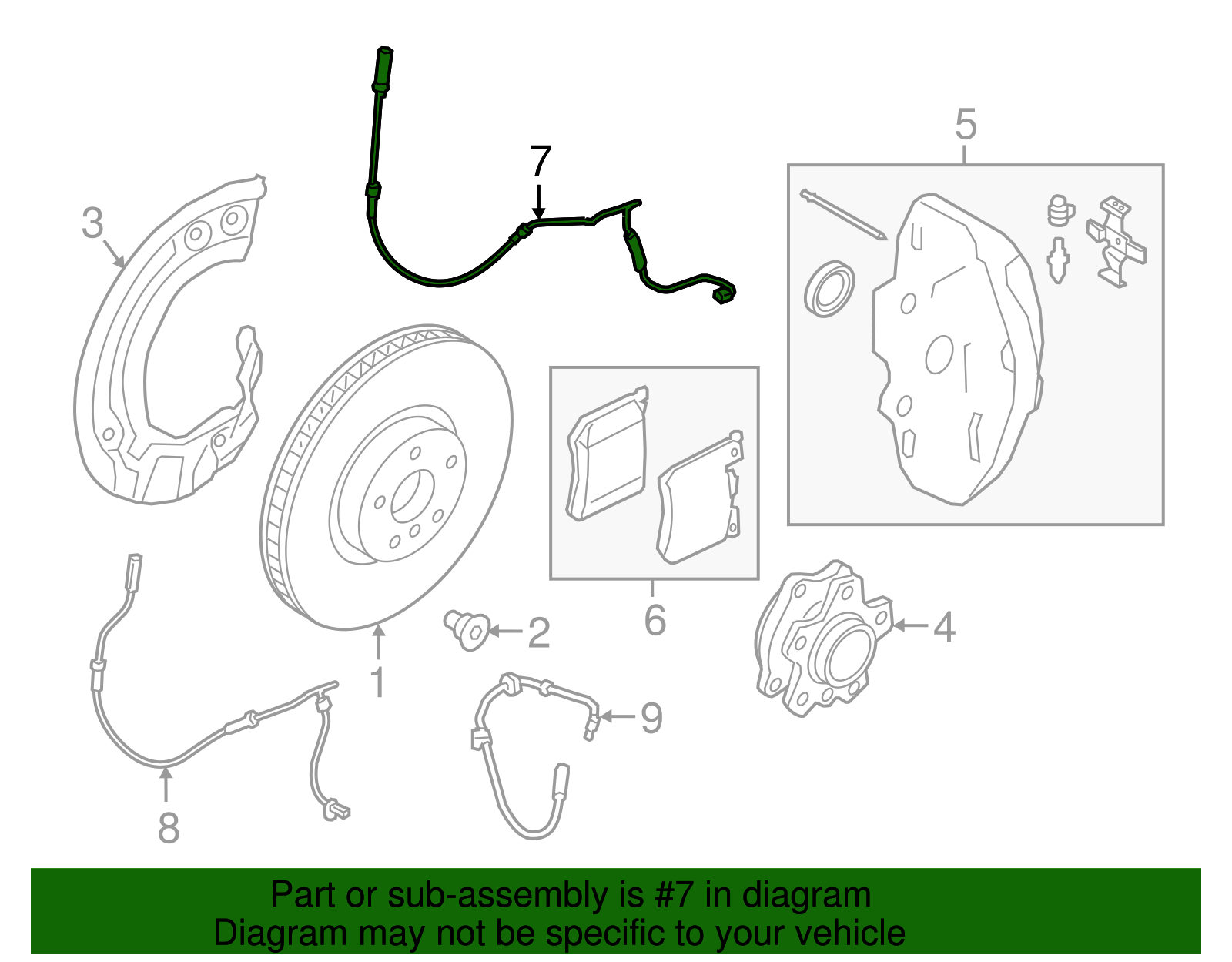 7
5
3
6
2
4
1
9
8

Part or sub-assembly is #7 in diagram
Diagram may not be specific to your vehicle