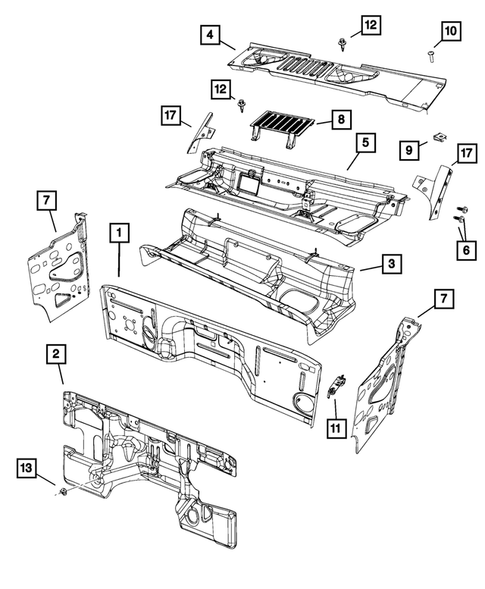 4
12
10
12
17
8
5
9
17
7
1
6
3
7
2
11
13