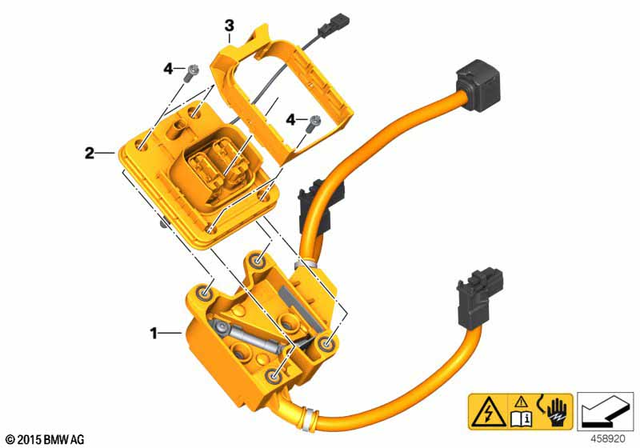 3

4

4

2

1

© 2015 BMW AG

458920