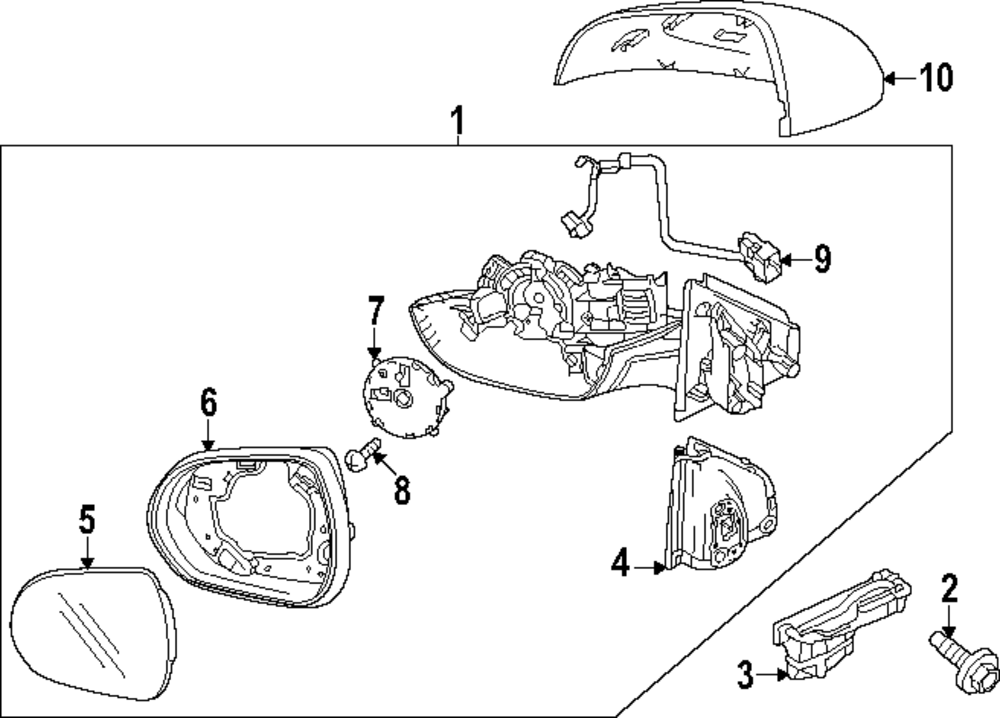 10
1
9
7
6
8
5
4
2
3