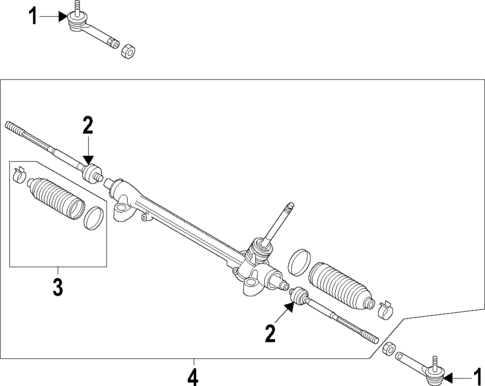 1
2
3
2
4
1