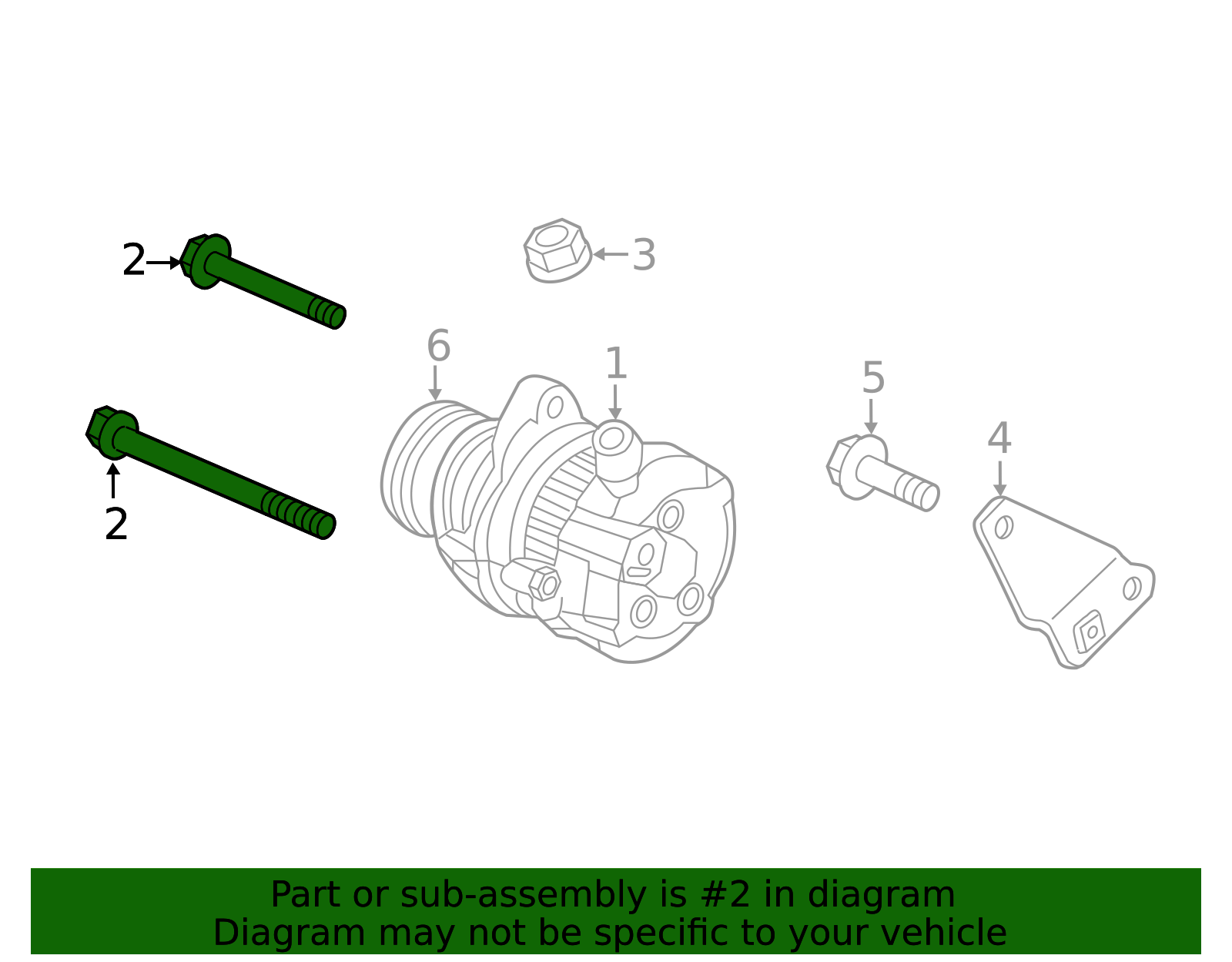 2
3
6
1
5
4
2

Part or sub-assembly is #2 in diagram
Diagram may not be specific to your vehicle