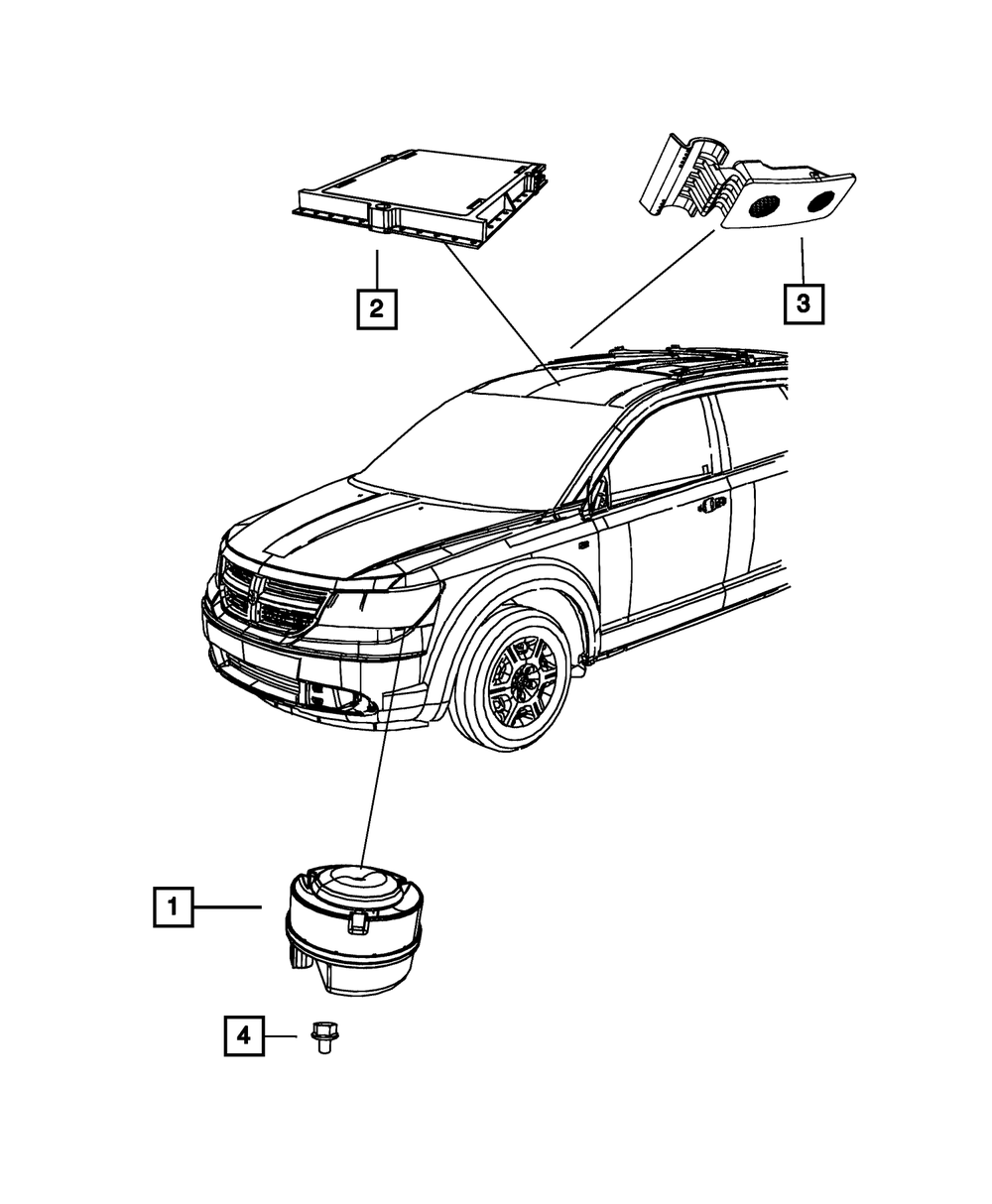 2
3
1
4