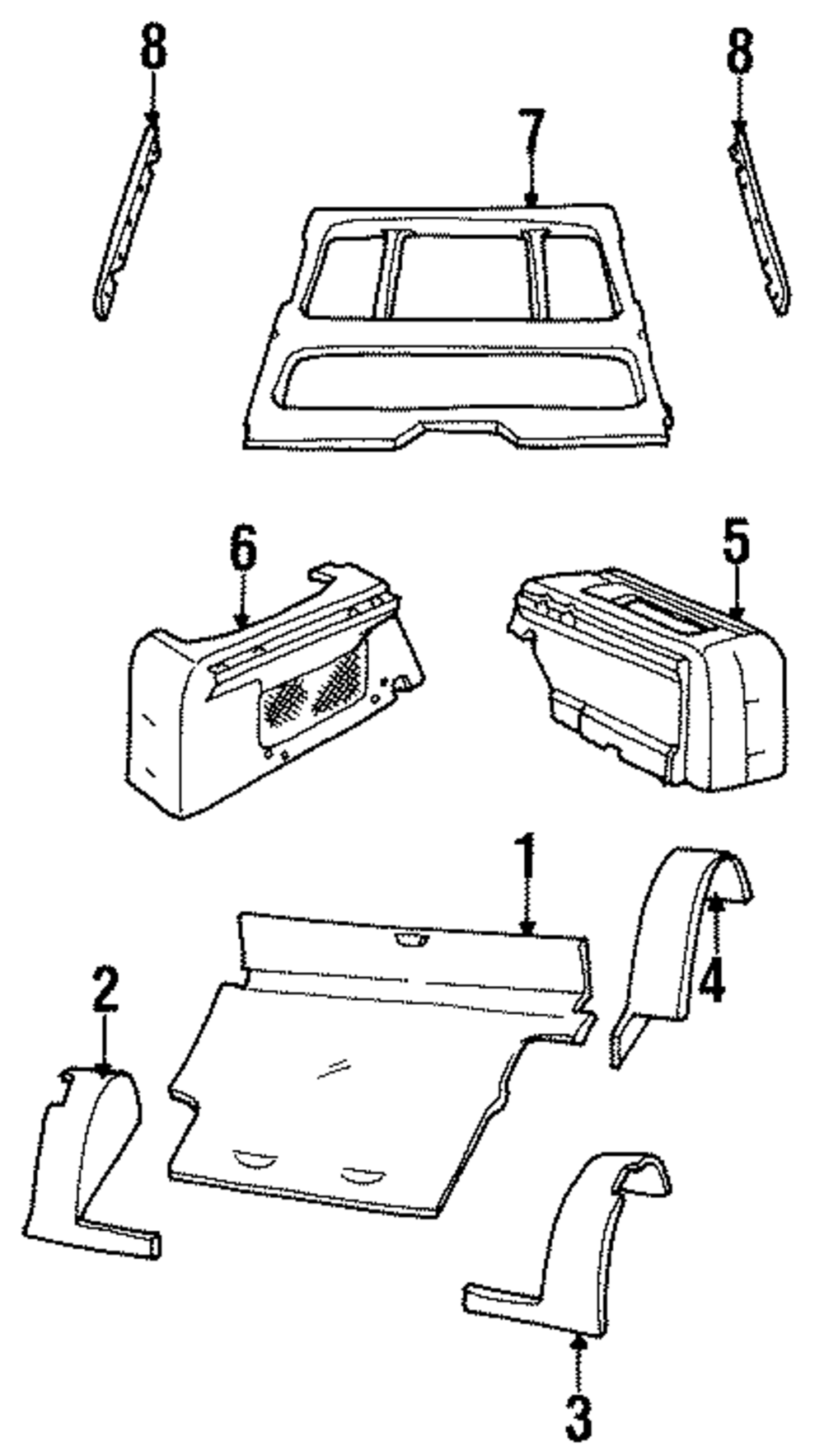 8
7
8
6
5
1
4
2
3