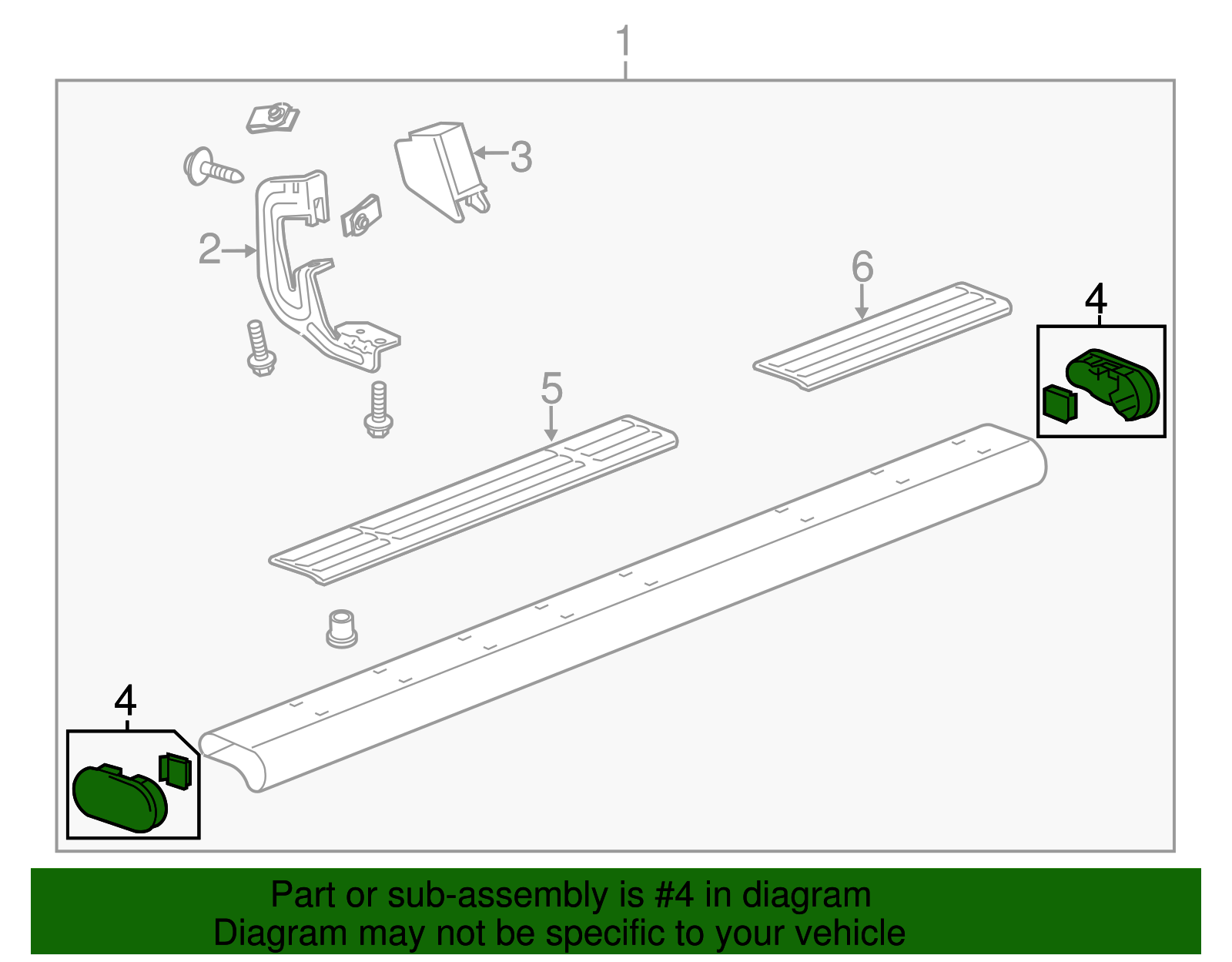 1

3

2

6

4

5

4

Part or sub-assembly is #4 in diagram
Diagram may not be specific to your vehicle