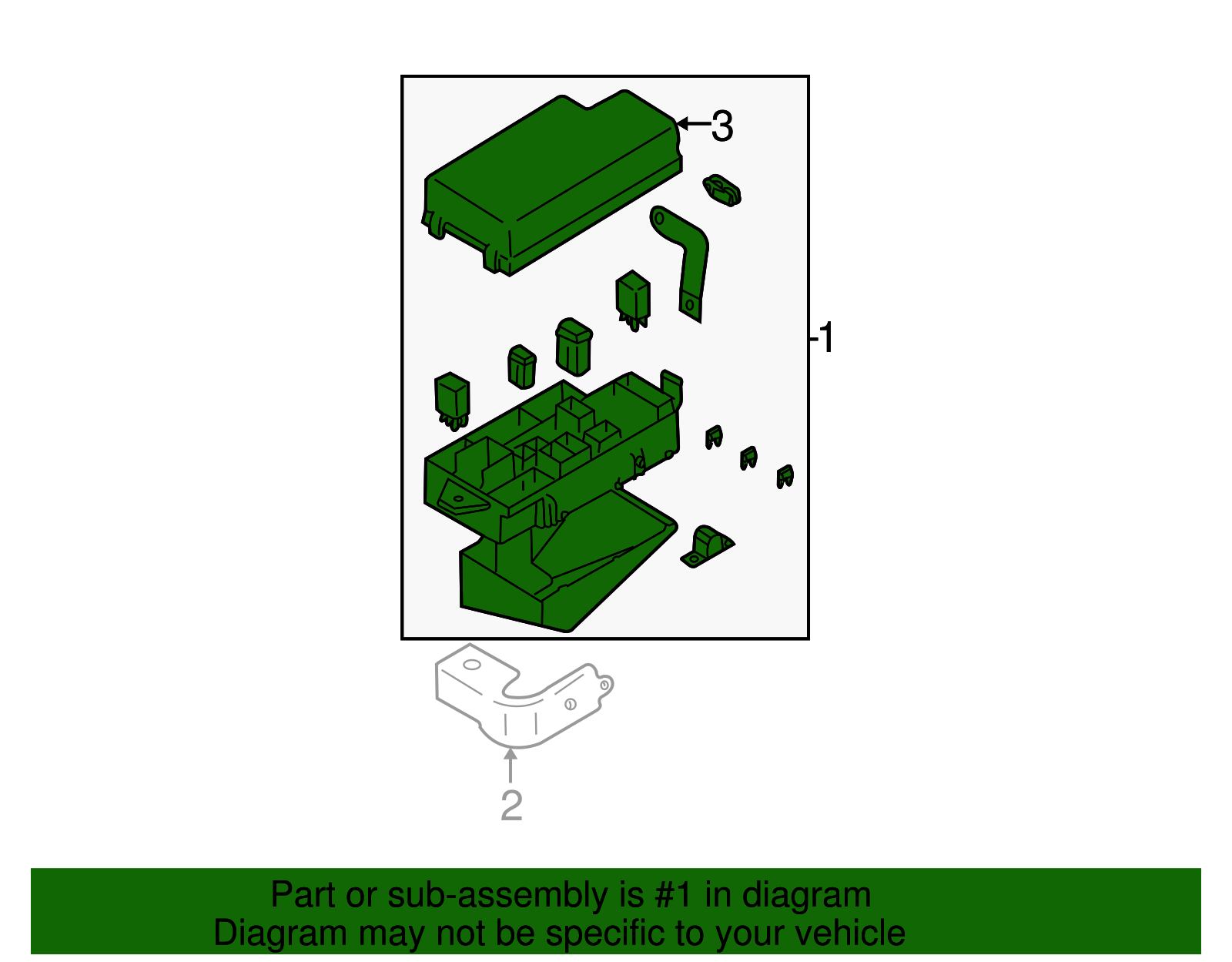 3
1
2
Part or sub-assembly is #1 in diagram
Diagram may not be specific to your vehicle