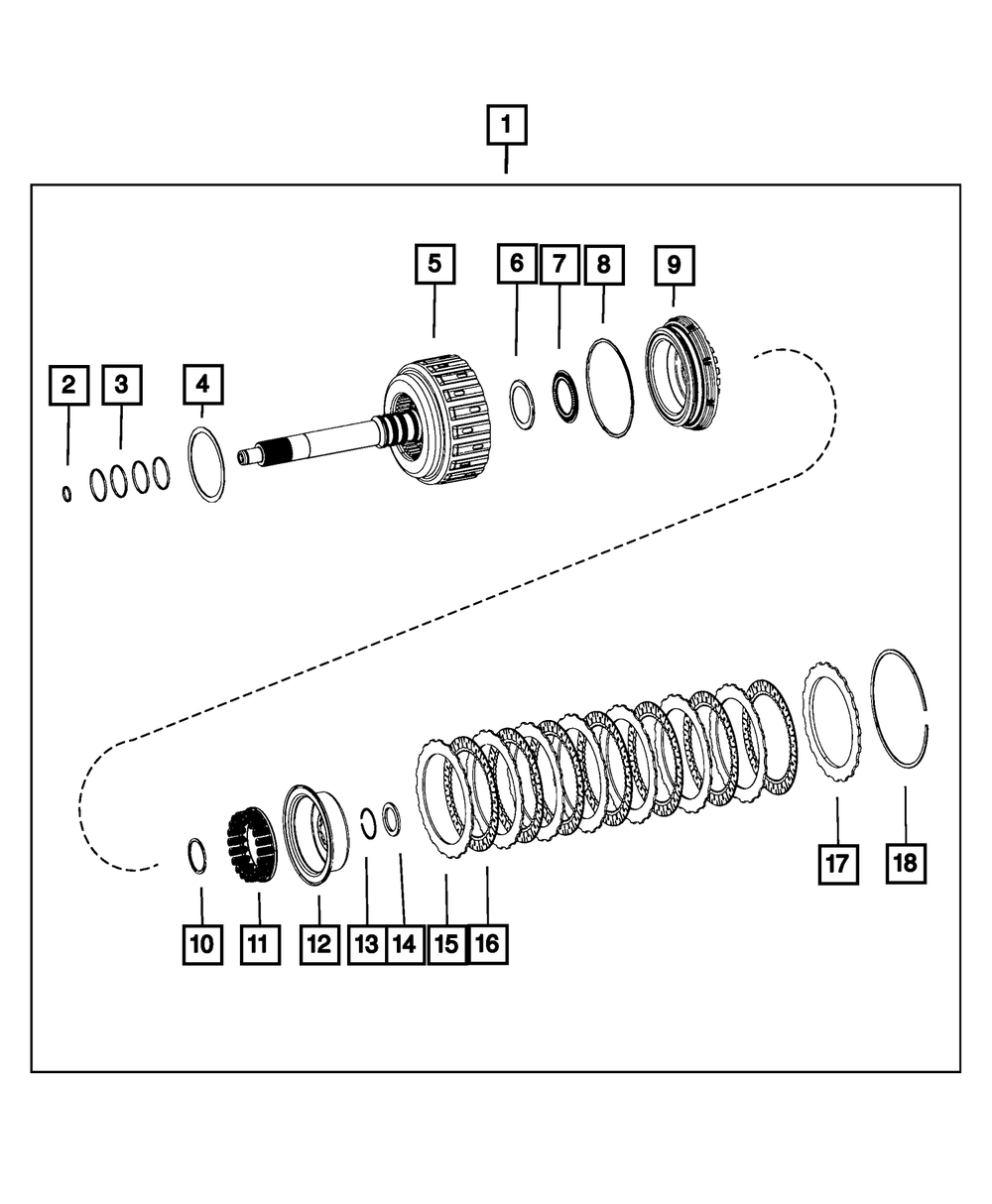 1
5
6
7
8
9
2
3
4
17
18
10
11
12
13
14
15
16