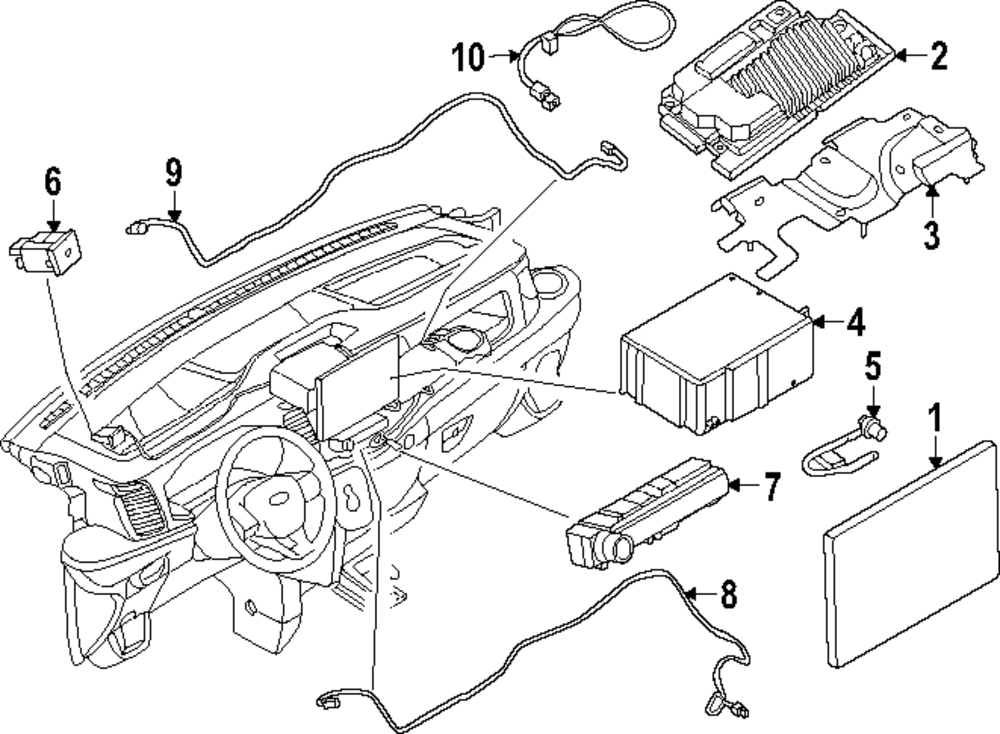 10
2
6
9
3
4
5
1
7
8