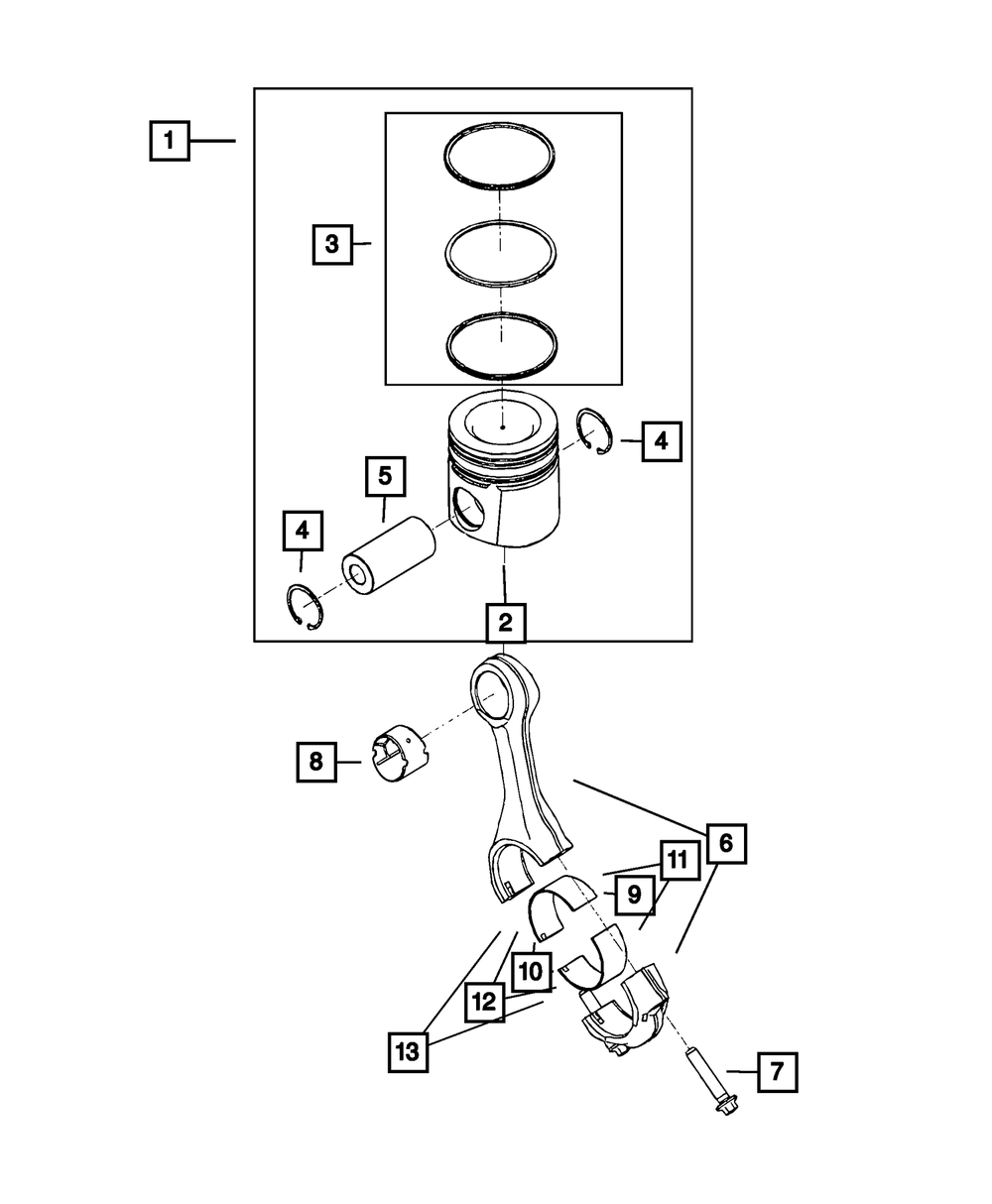 1
3
4
5
4
2
8
6
11
9
10
12
13
7