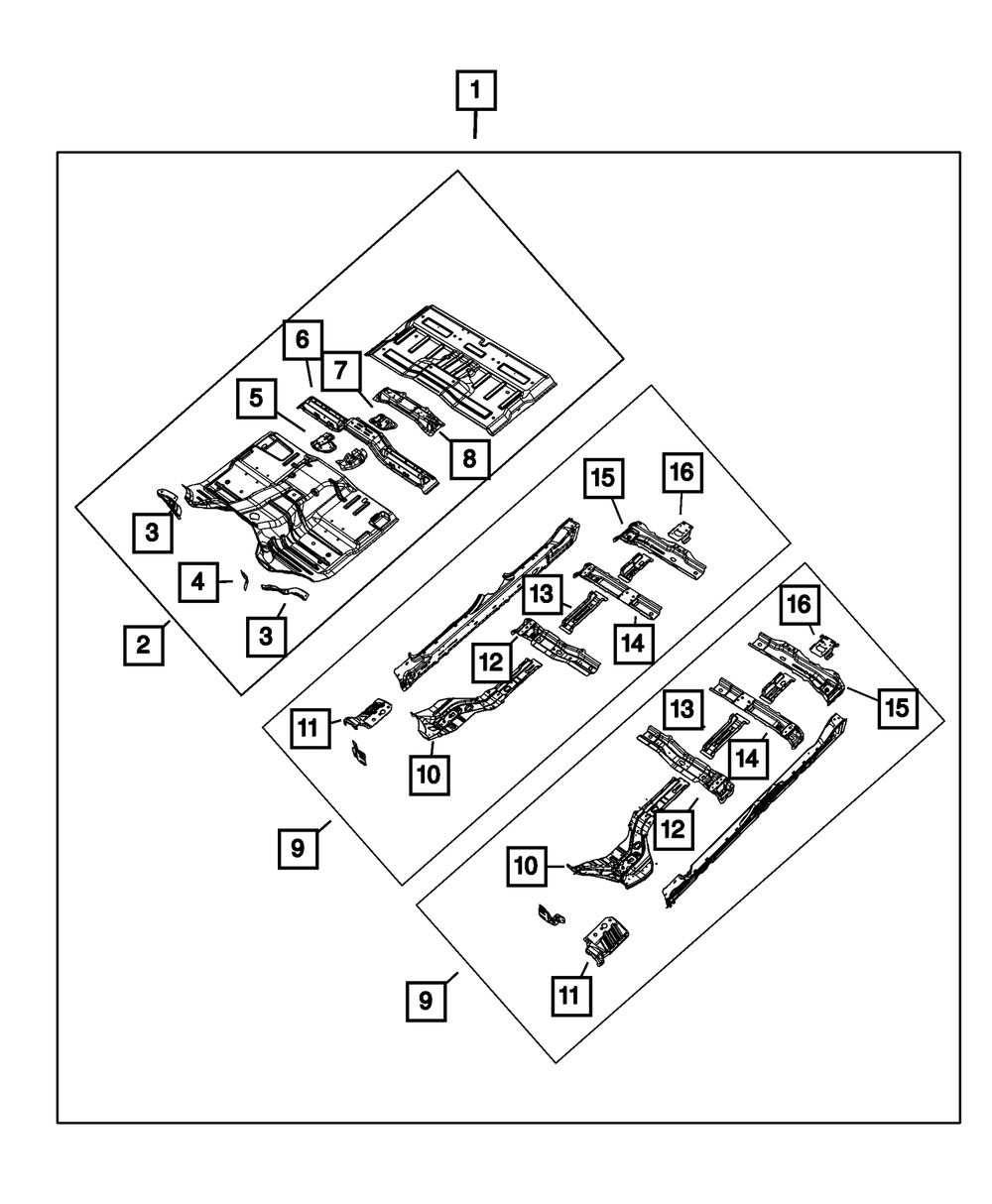 1

6
7
5
8
3
4
3
2

15
16
13
14
12
11
10
9

16
15
13
14
12
10
11
9