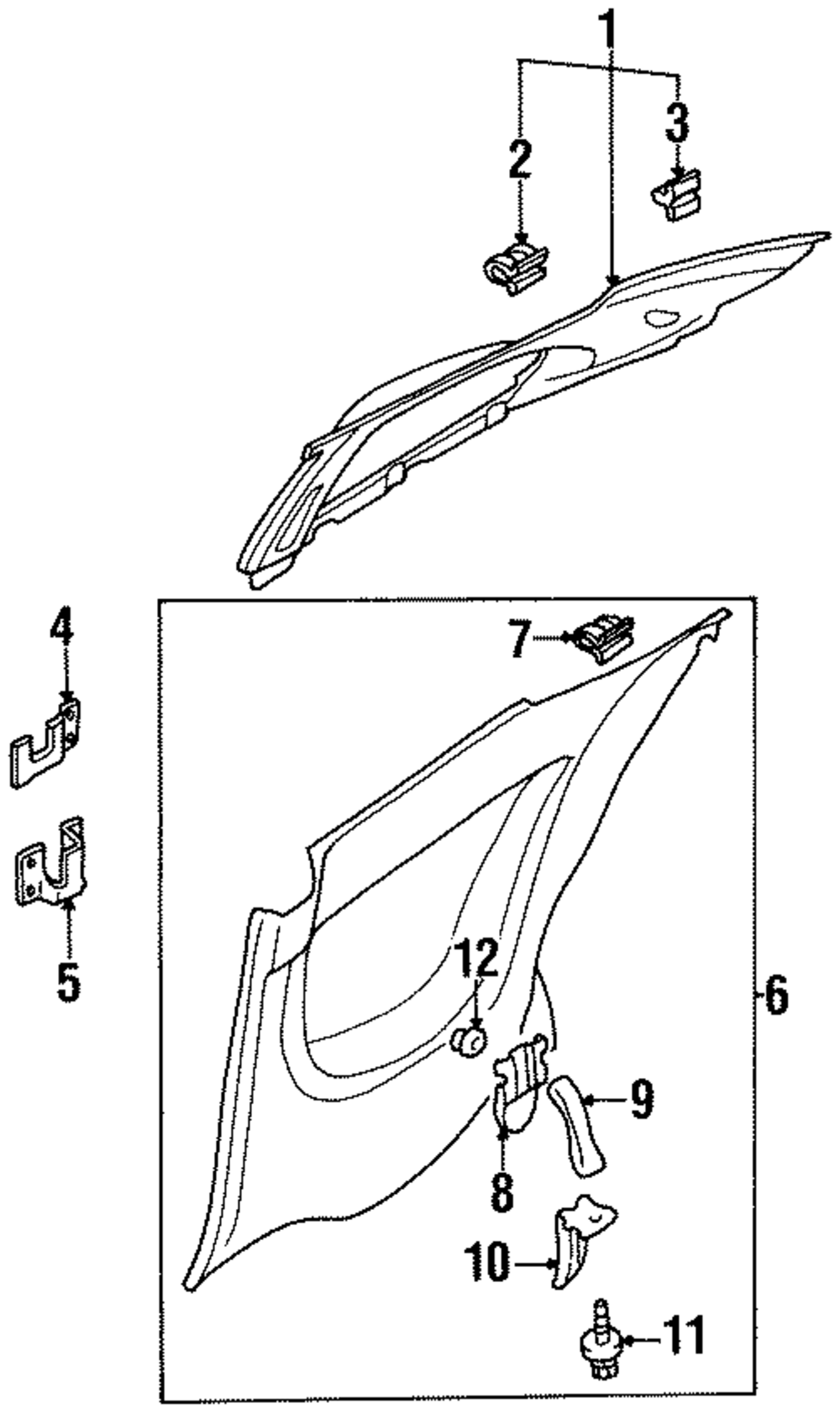 1
2
3
4
5
7
12
6
9
8
10
11