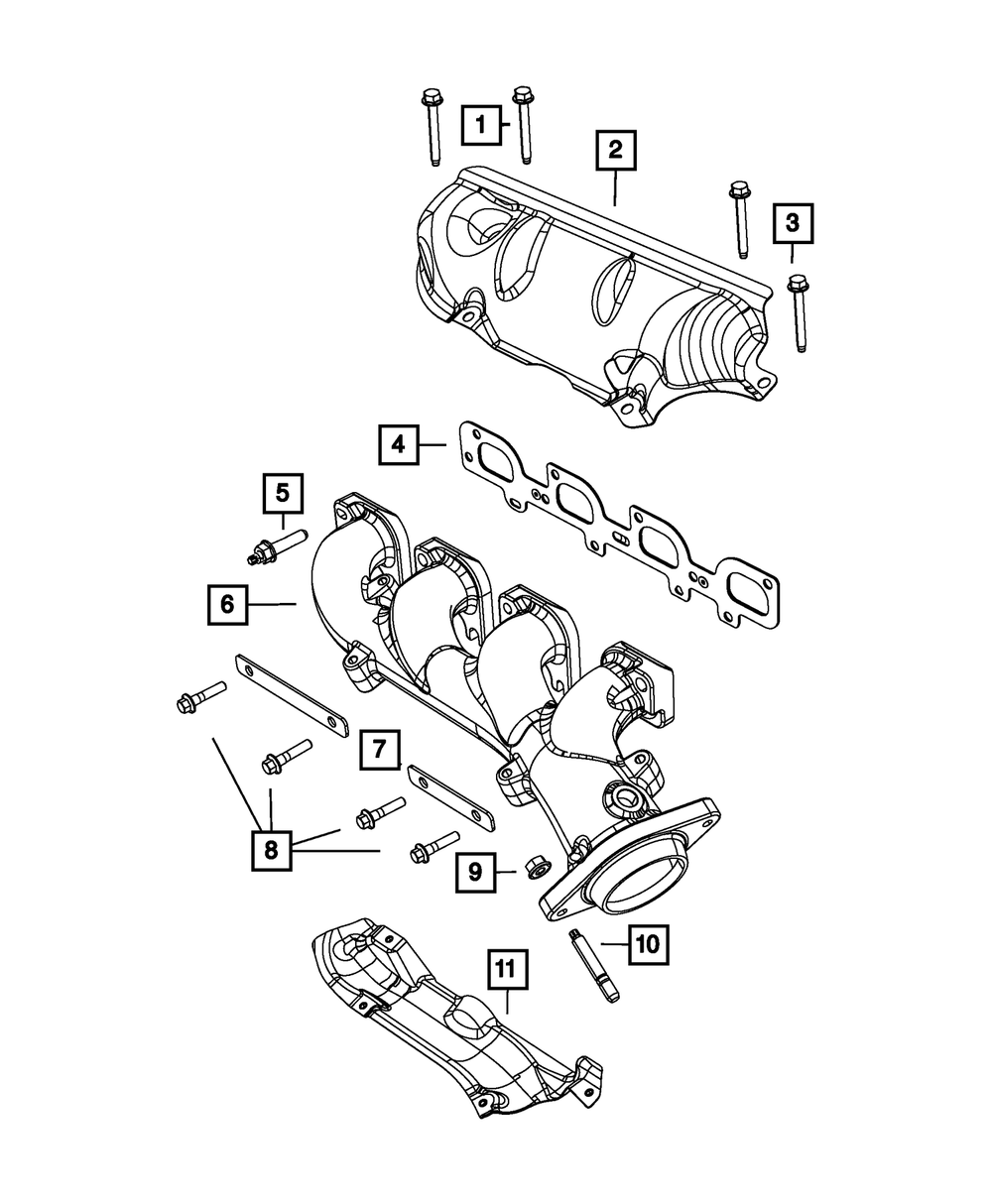 1
2
3
4
5
6
7
8
9
10
11