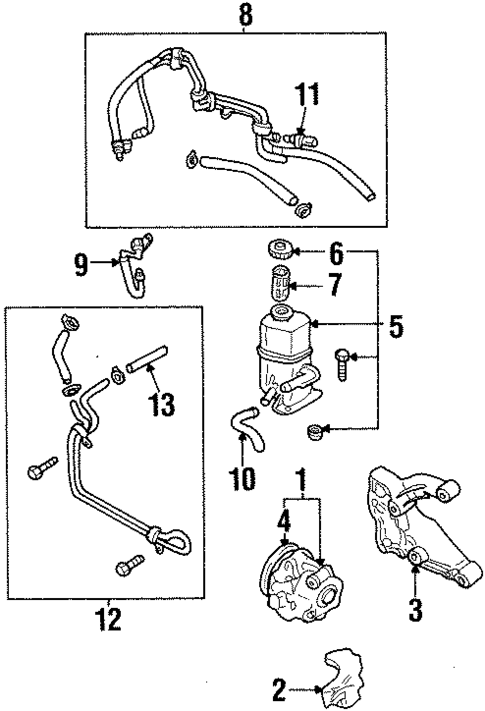 8
11
9
6
7
5
13
10
1
4
3
12
2