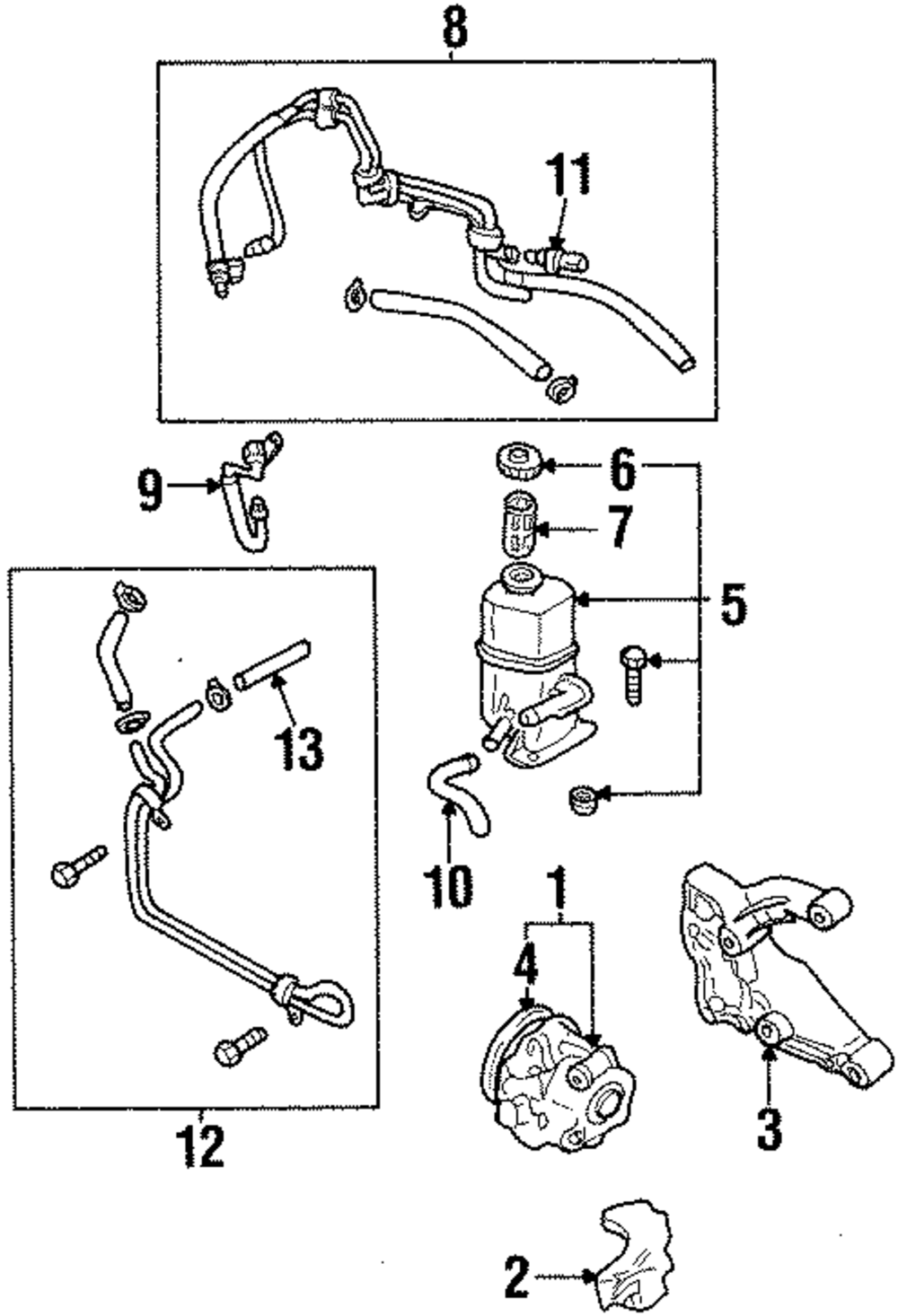 8
11
9
6
7
5
13
10
1
4
3
12
2