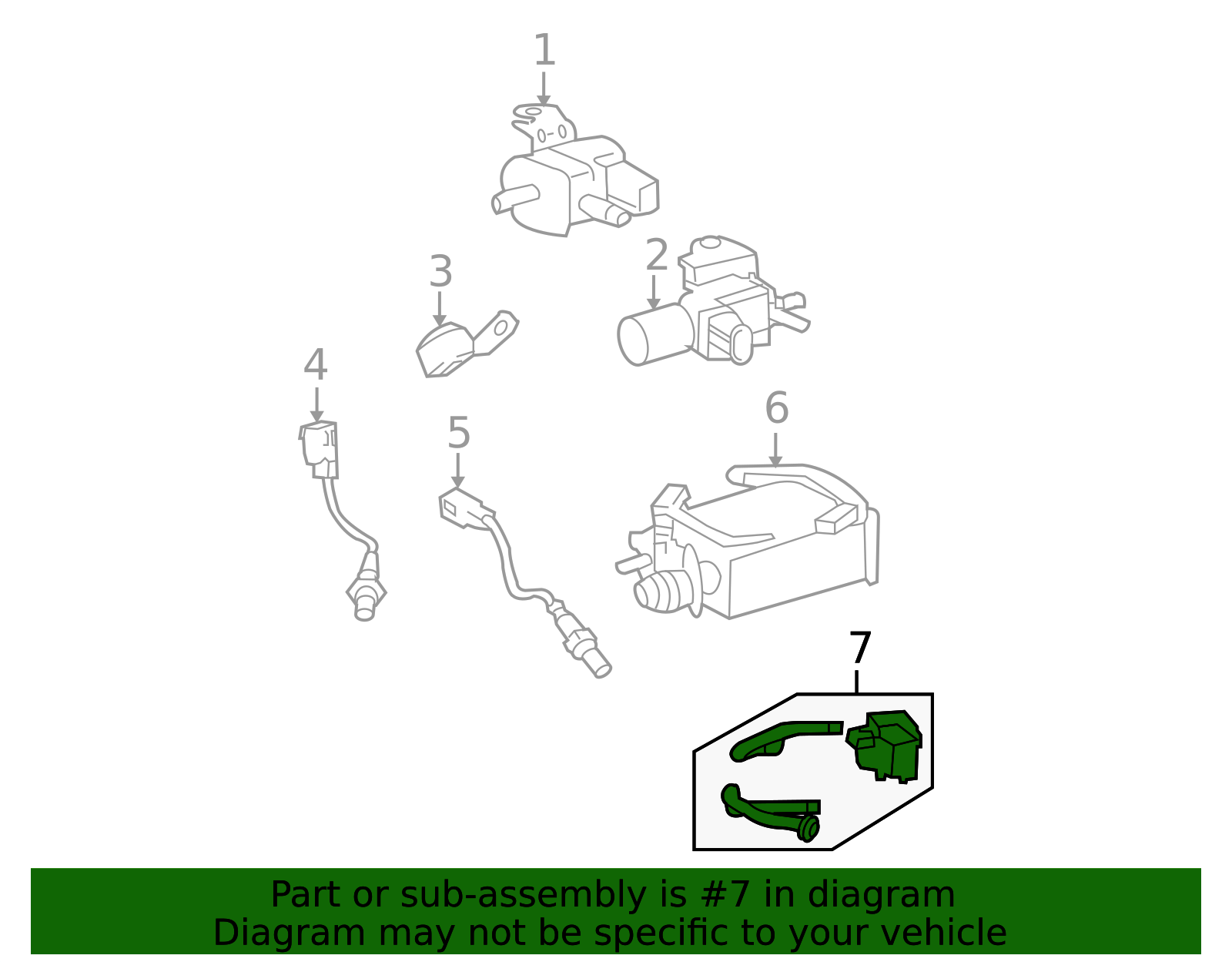 1
2
3
4
5
6
7

Part or sub-assembly is #7 in diagram
Diagram may not be specific to your vehicle