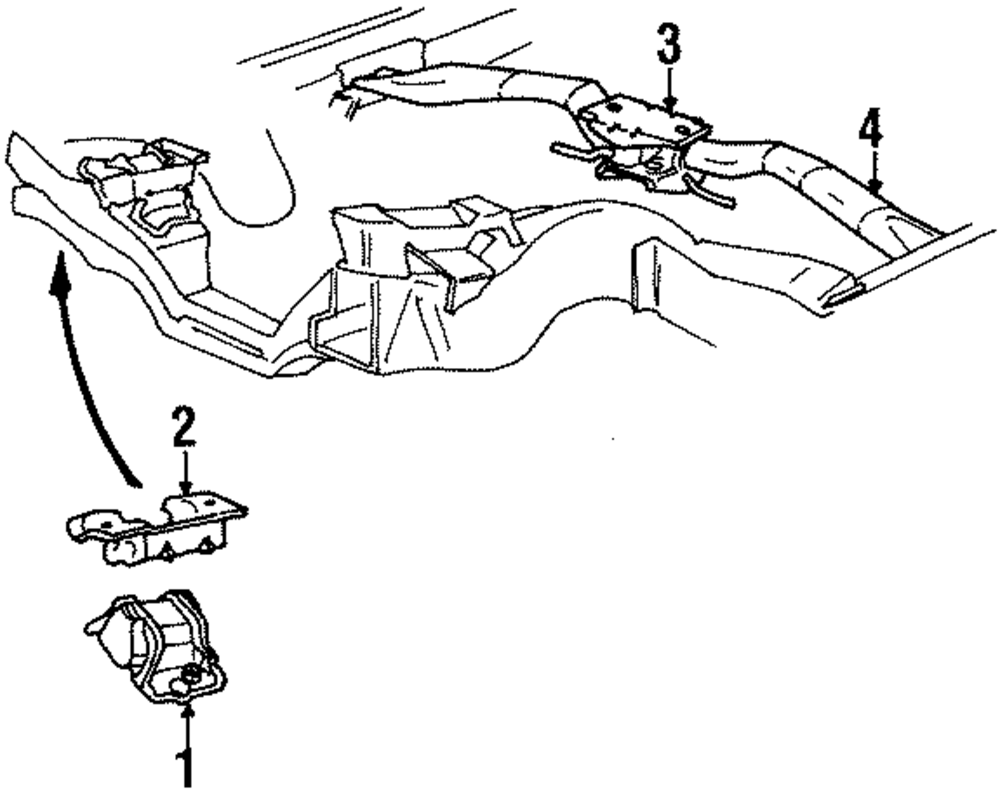 3
4
2
1