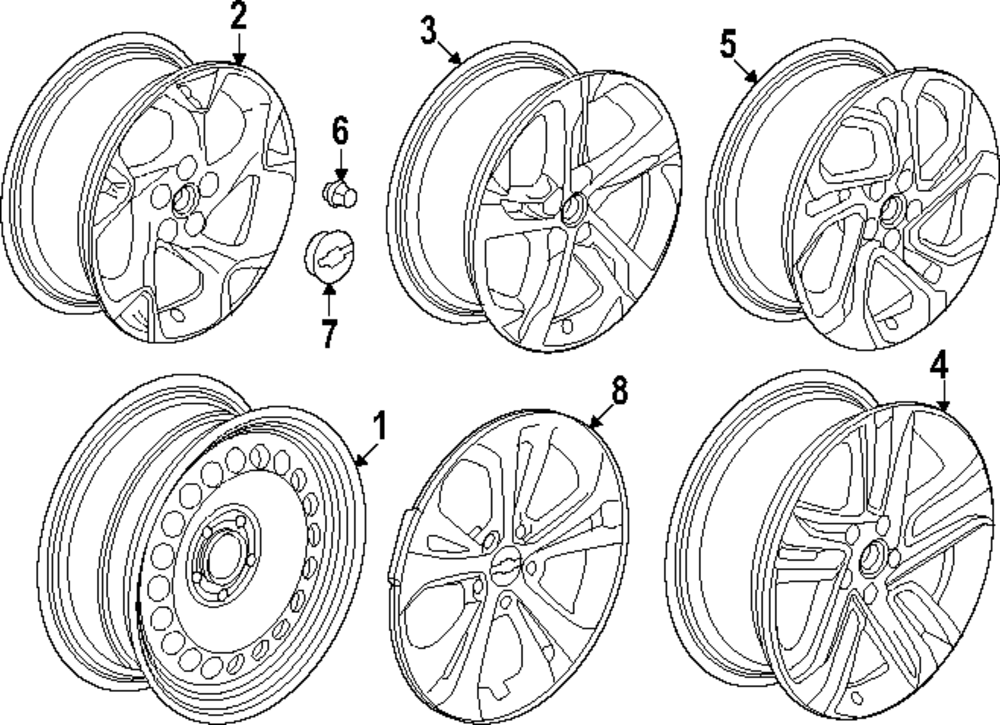 2
3
5
6
7
1
8
4