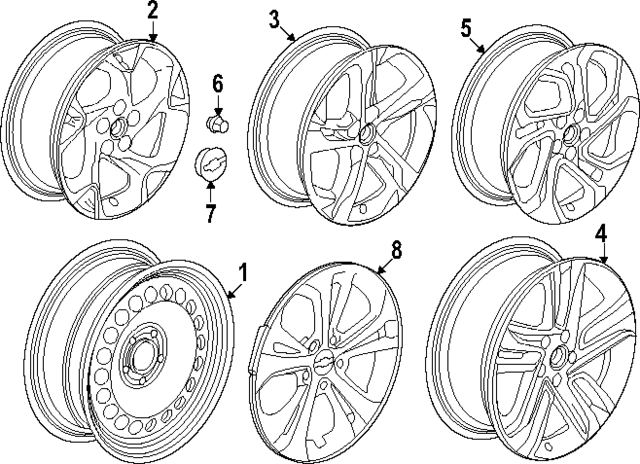 2
3
5
6
7
1
8
4