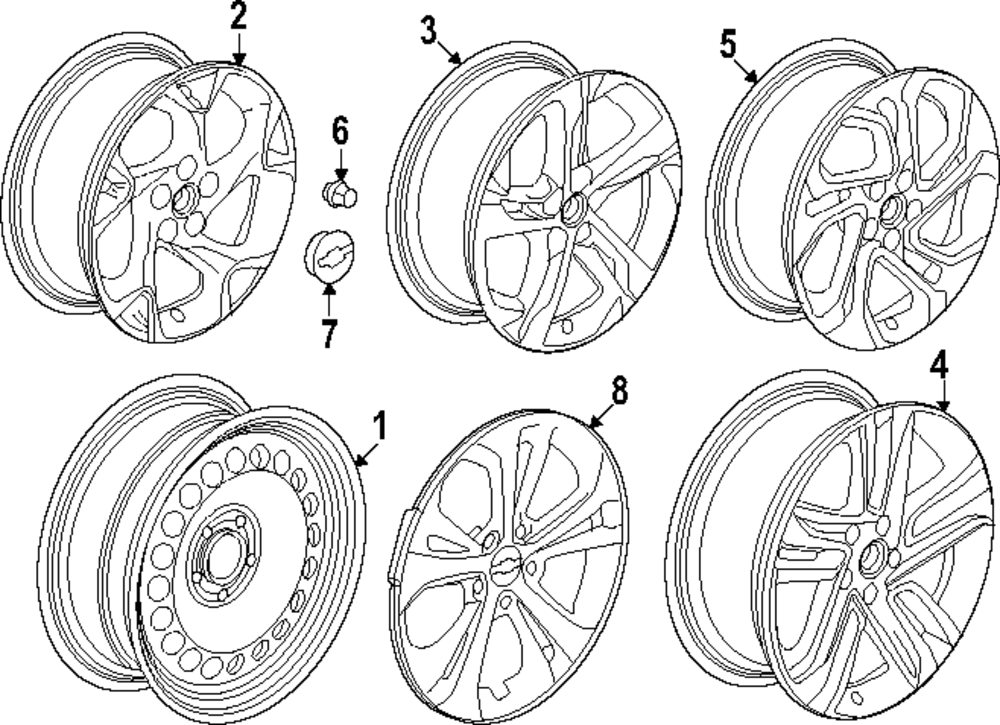 2
3
5
6
7
1
8
4