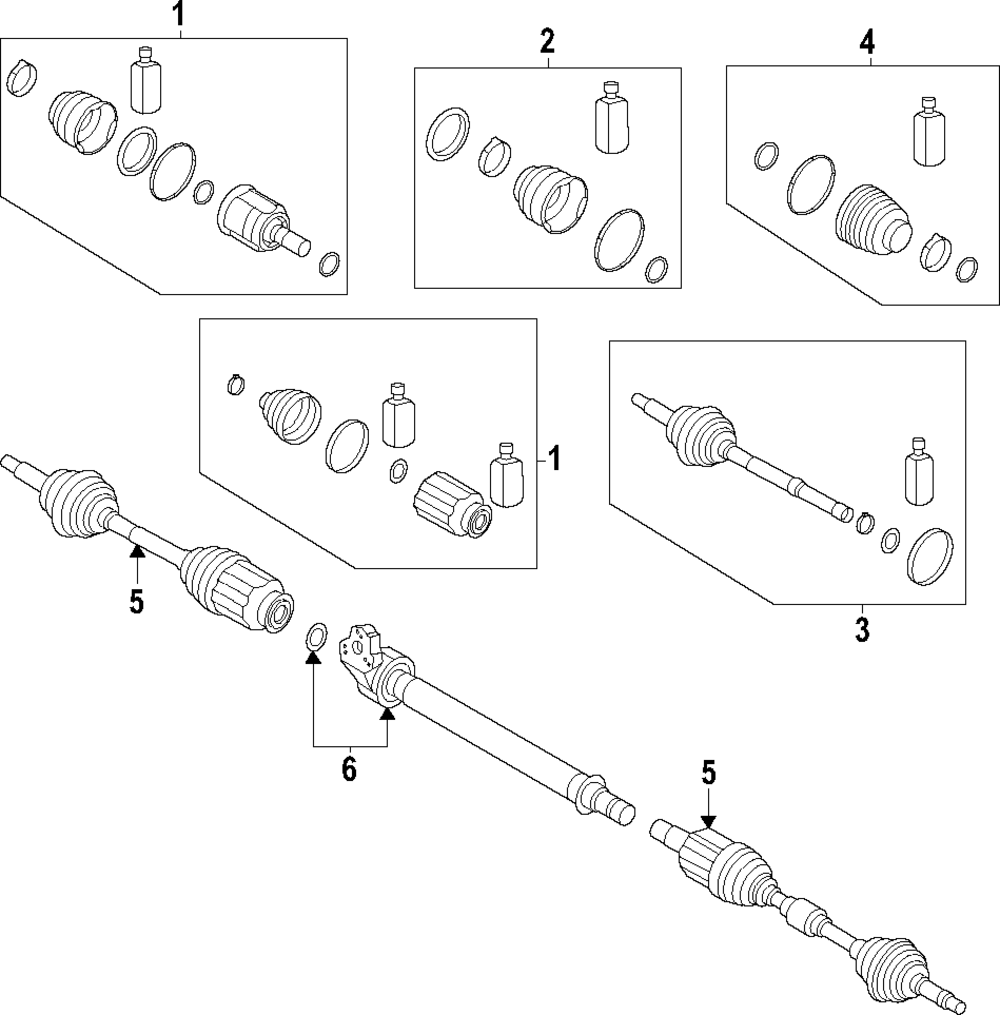 1
2
4
1
3
5
6
5