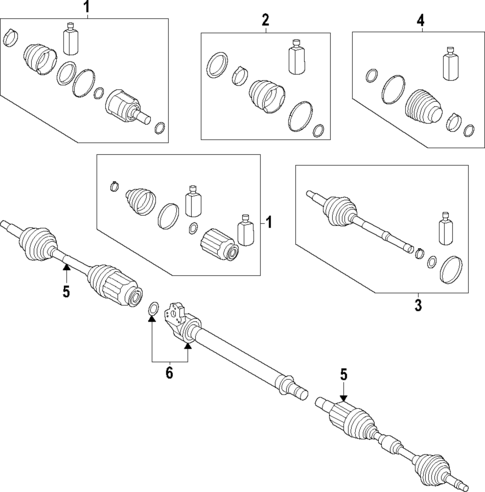 1
2
4
1
3
5
6
5