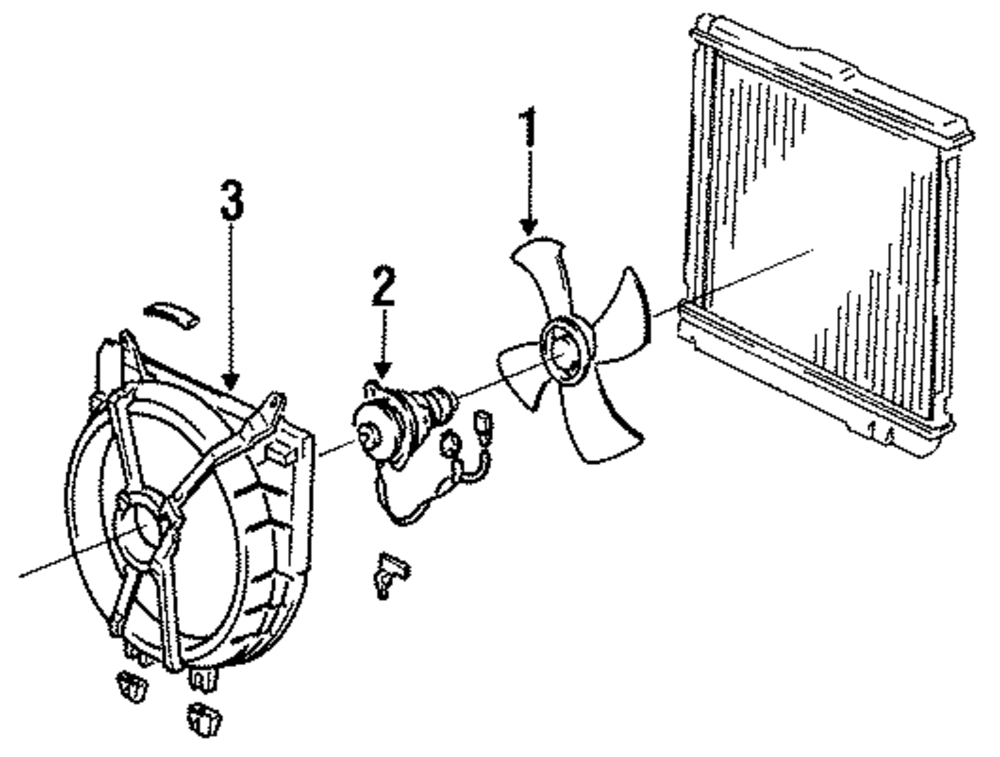 3
2
1