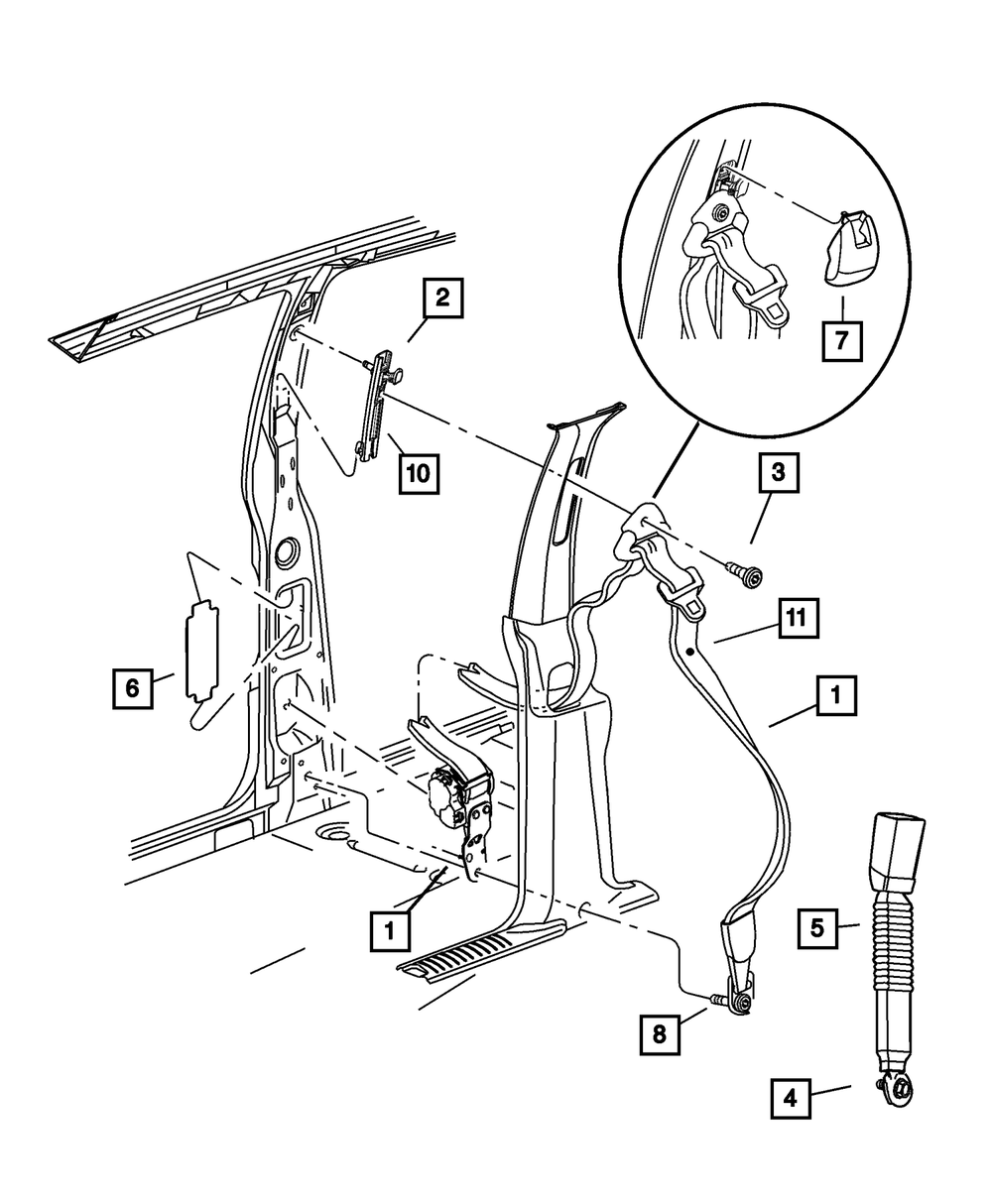 2
7
10
3
11
6
1
1
5
8
4