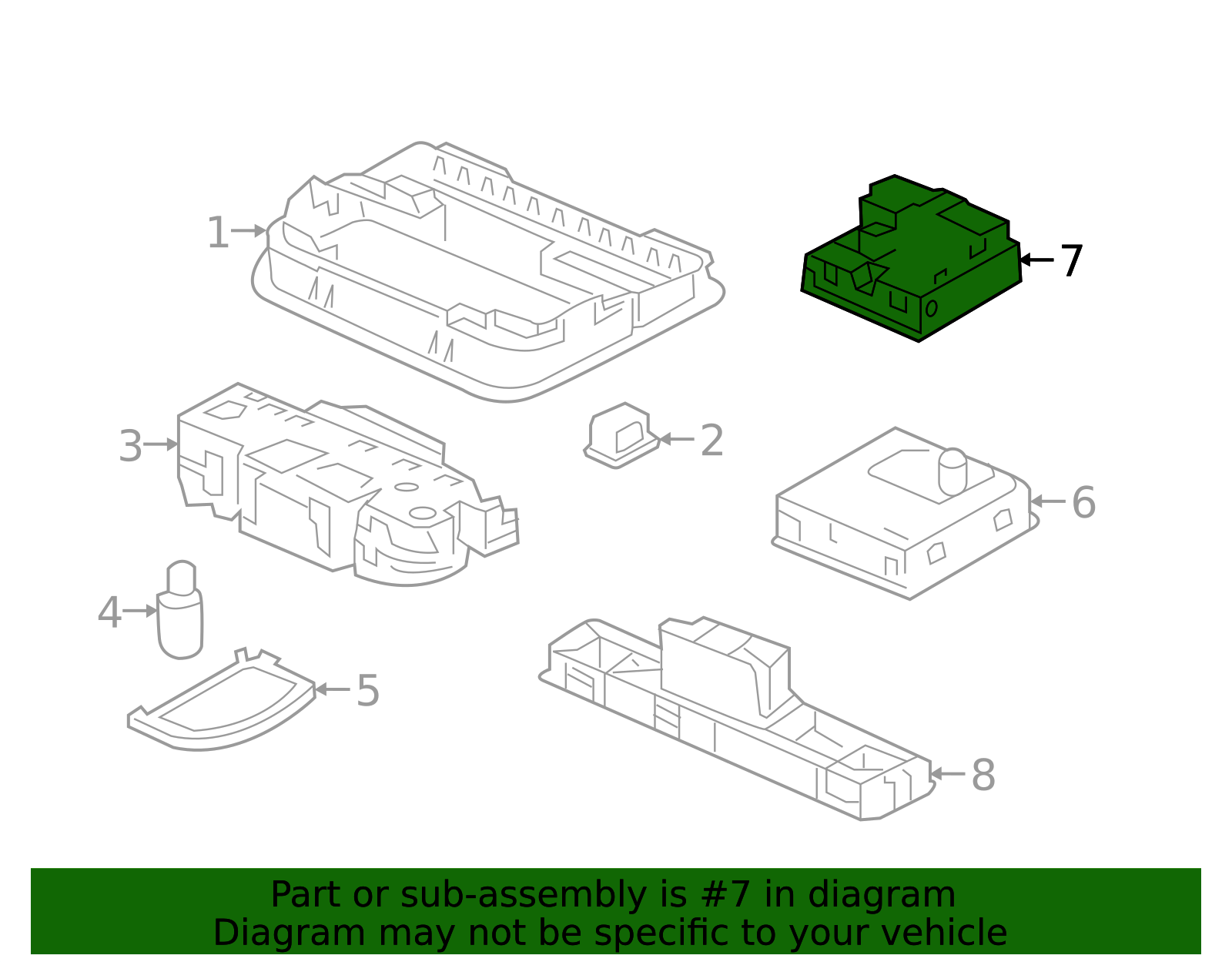 1
7
3
2
6
4
5
8

Part or sub-assembly is #7 in diagram
Diagram may not be specific to your vehicle