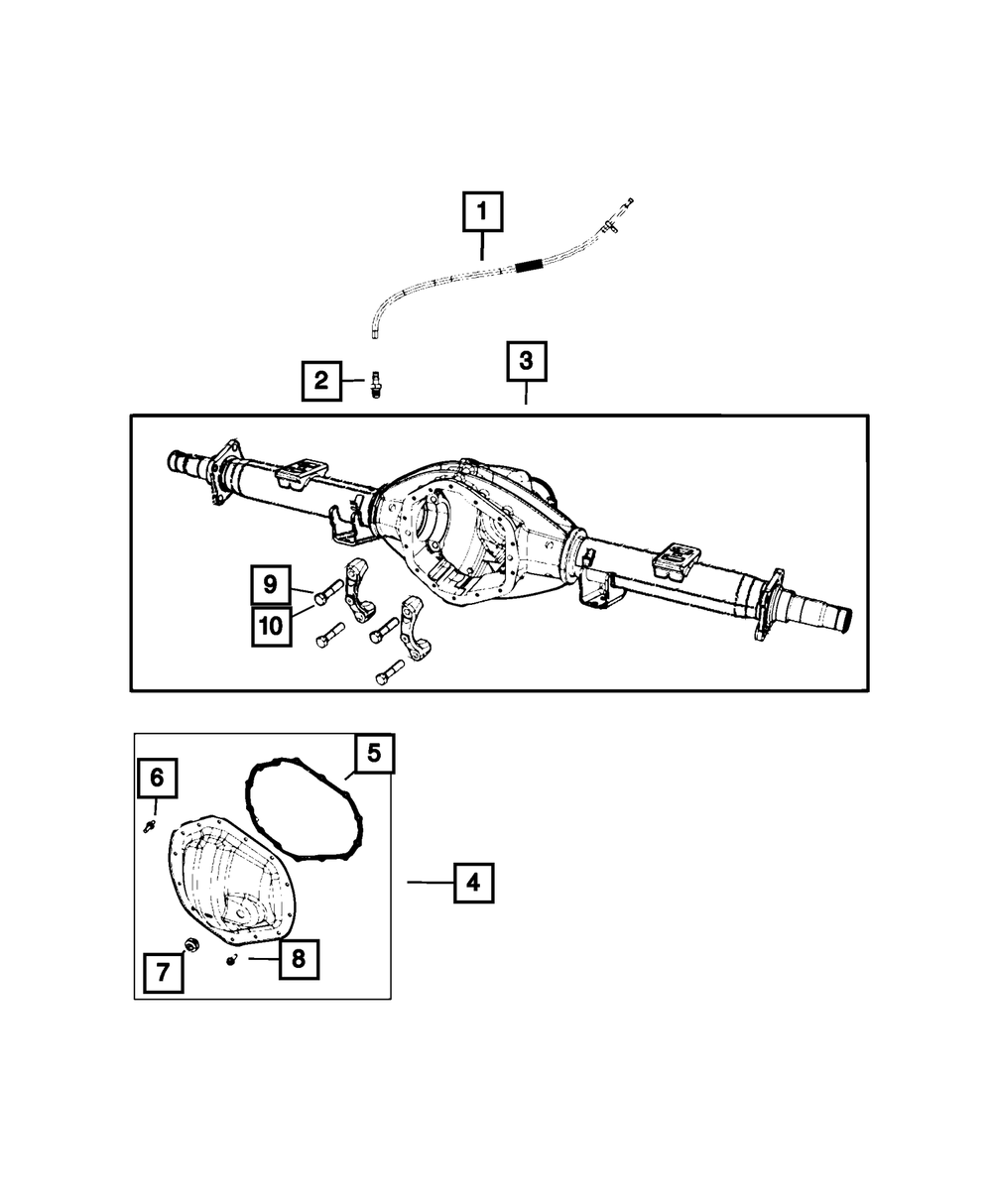 1
2
3
9
10
5
6
4
7
8