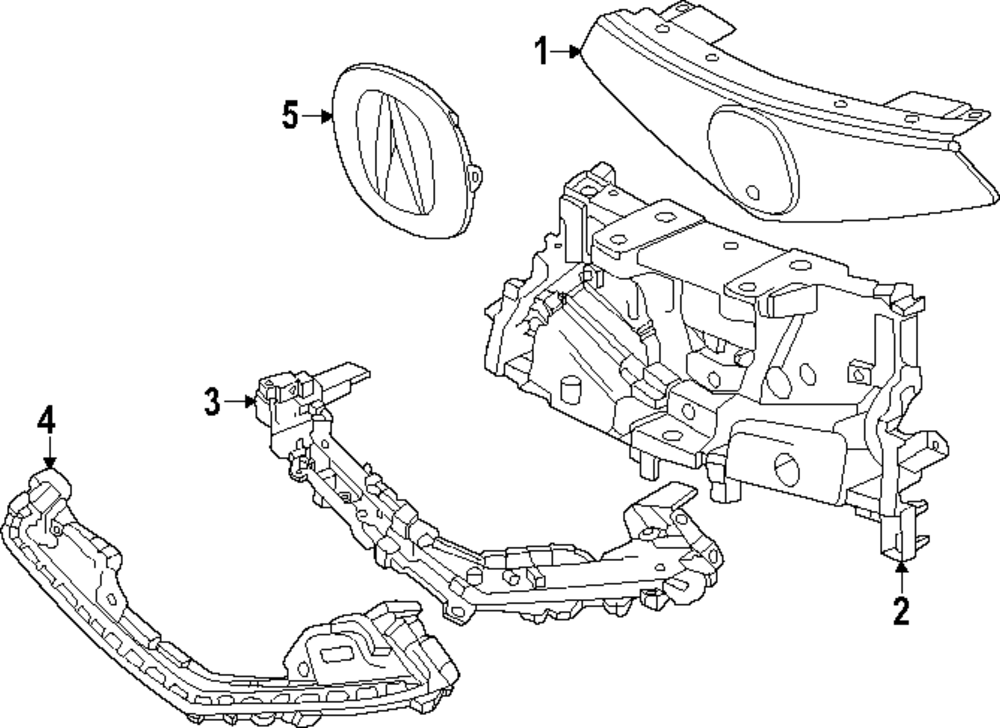 1
5
3
4
2