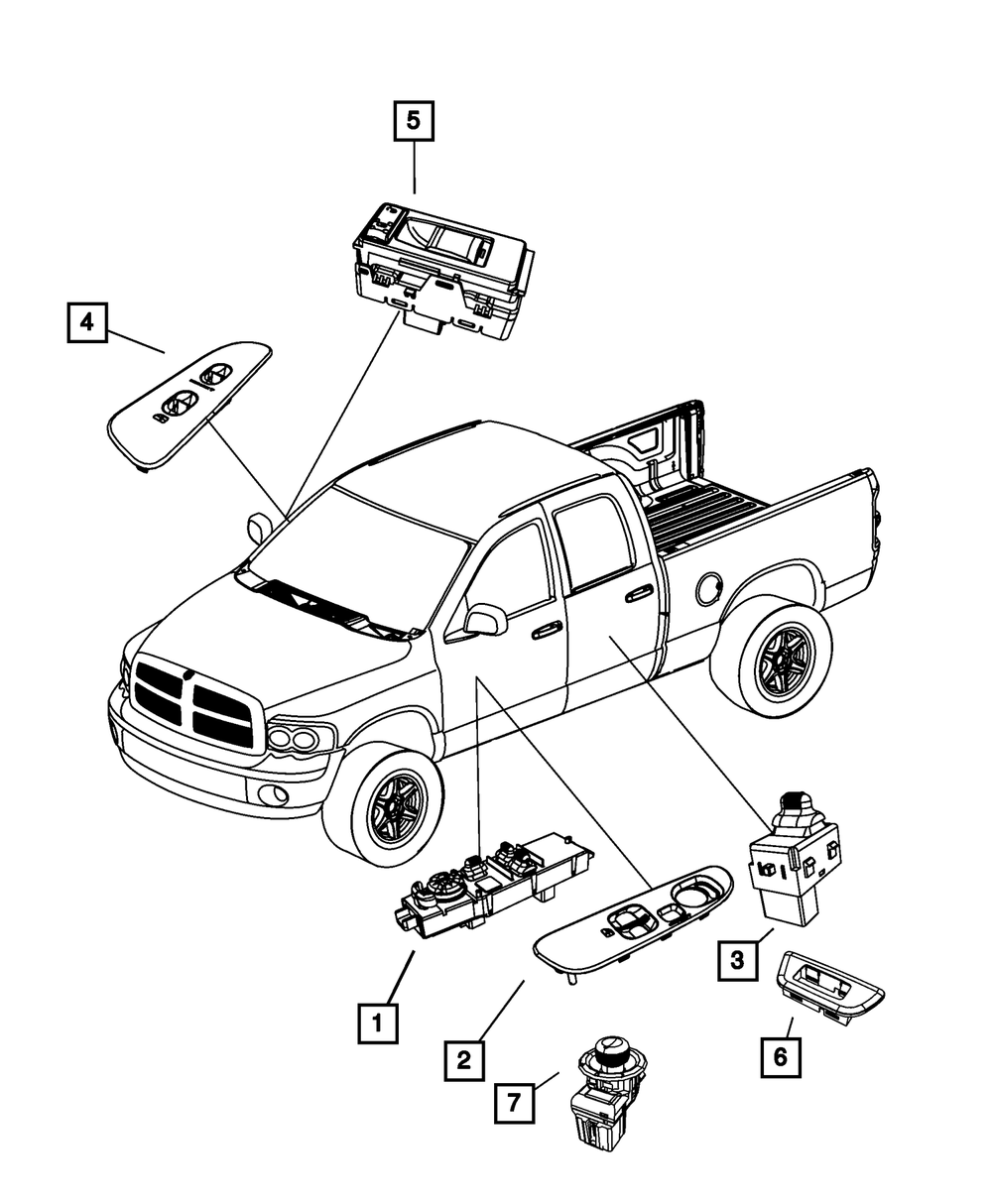 5

4

3

1

2

6

7