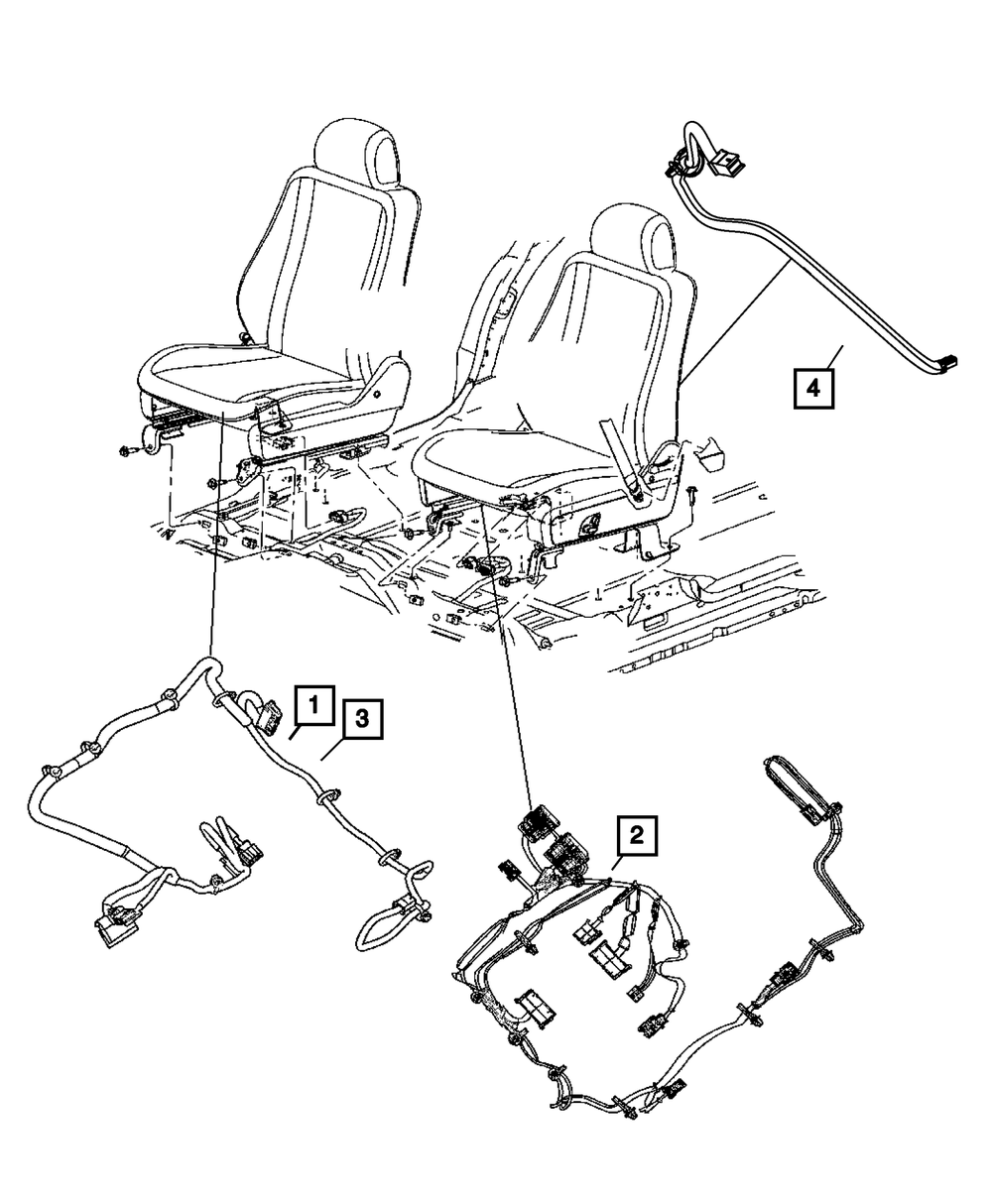 4

1

3

2