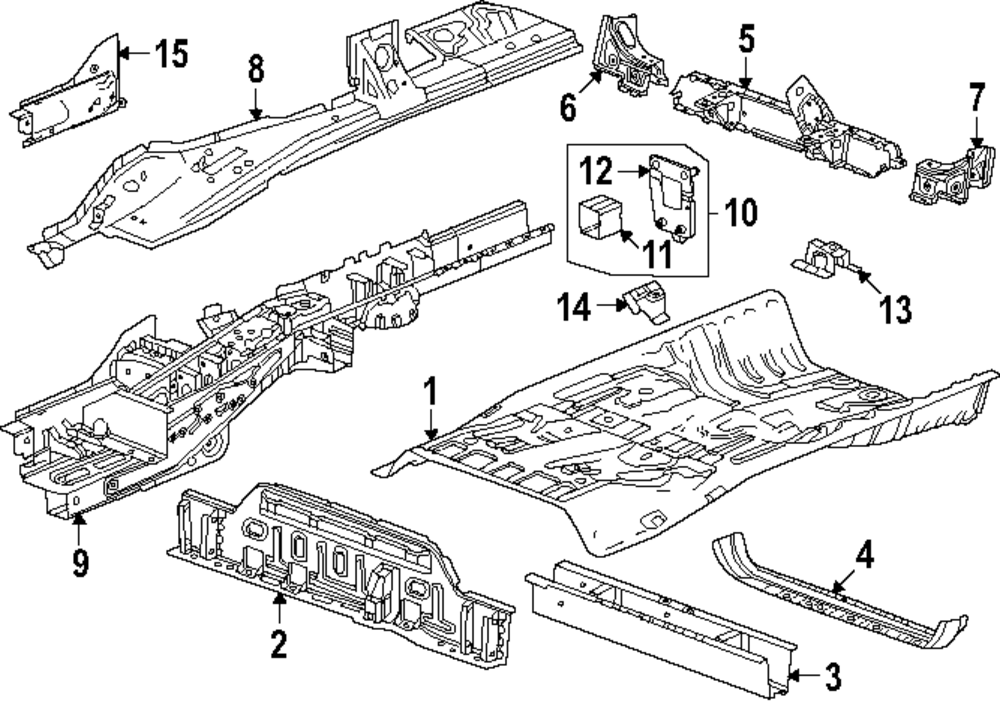 15
8
6
5
7
12
10
11
13
14
1
9
2
4
3