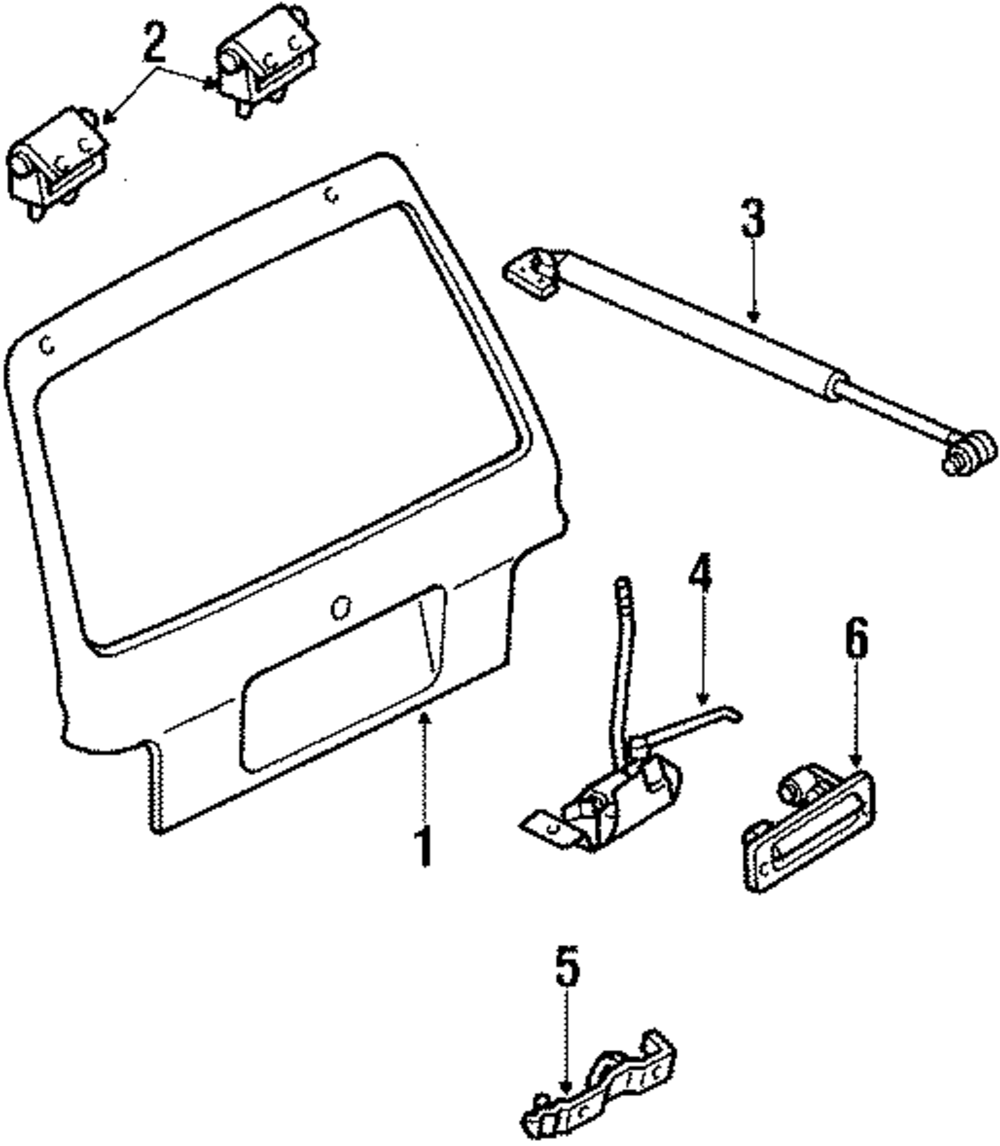 2
3
4
6
1
5