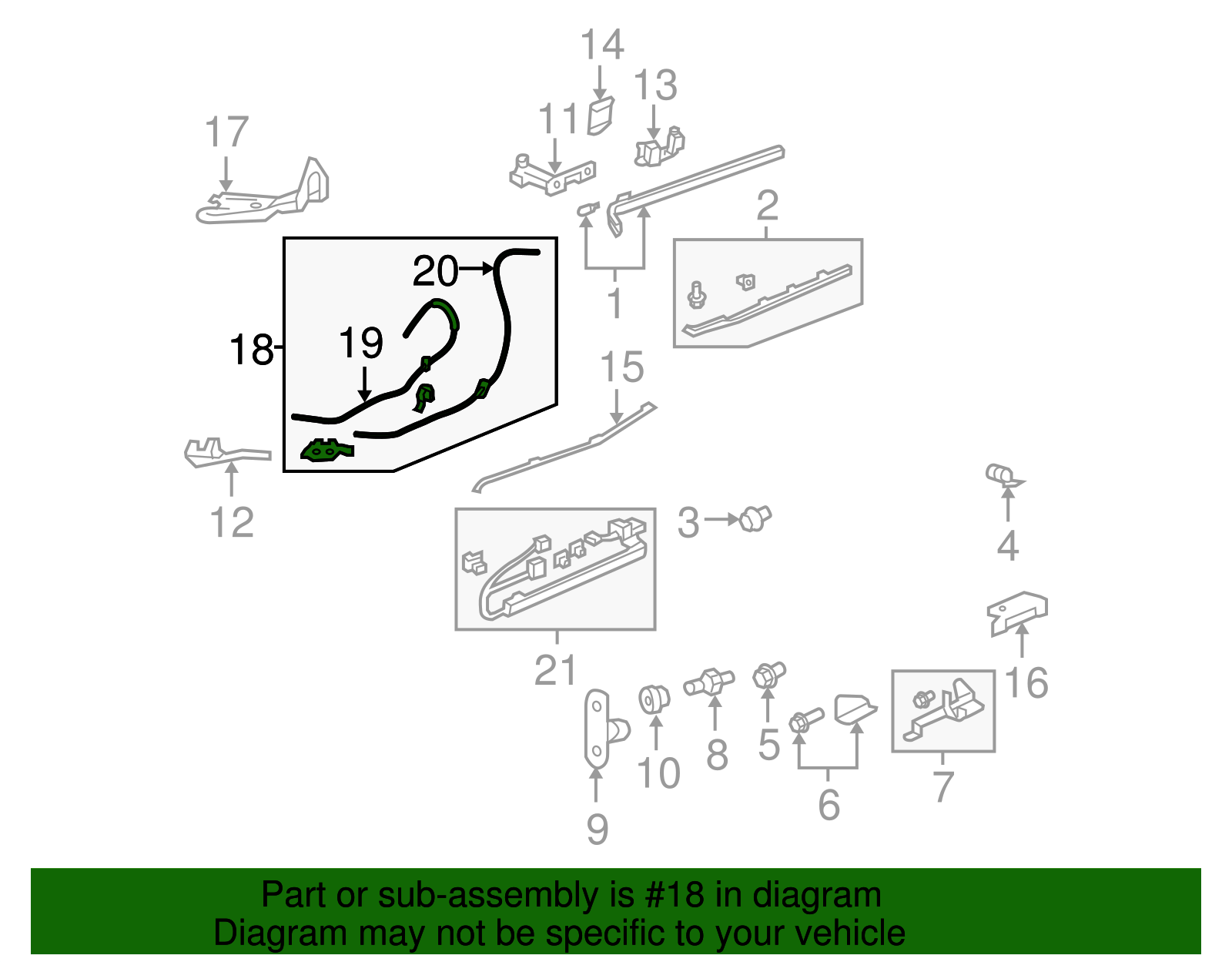 14
13
11
17
2
20
1
18
19
15
12
3
4
21
16
10
8
5
6
7
9

Part or sub-assembly is #18 in diagram
Diagram may not be specific to your vehicle