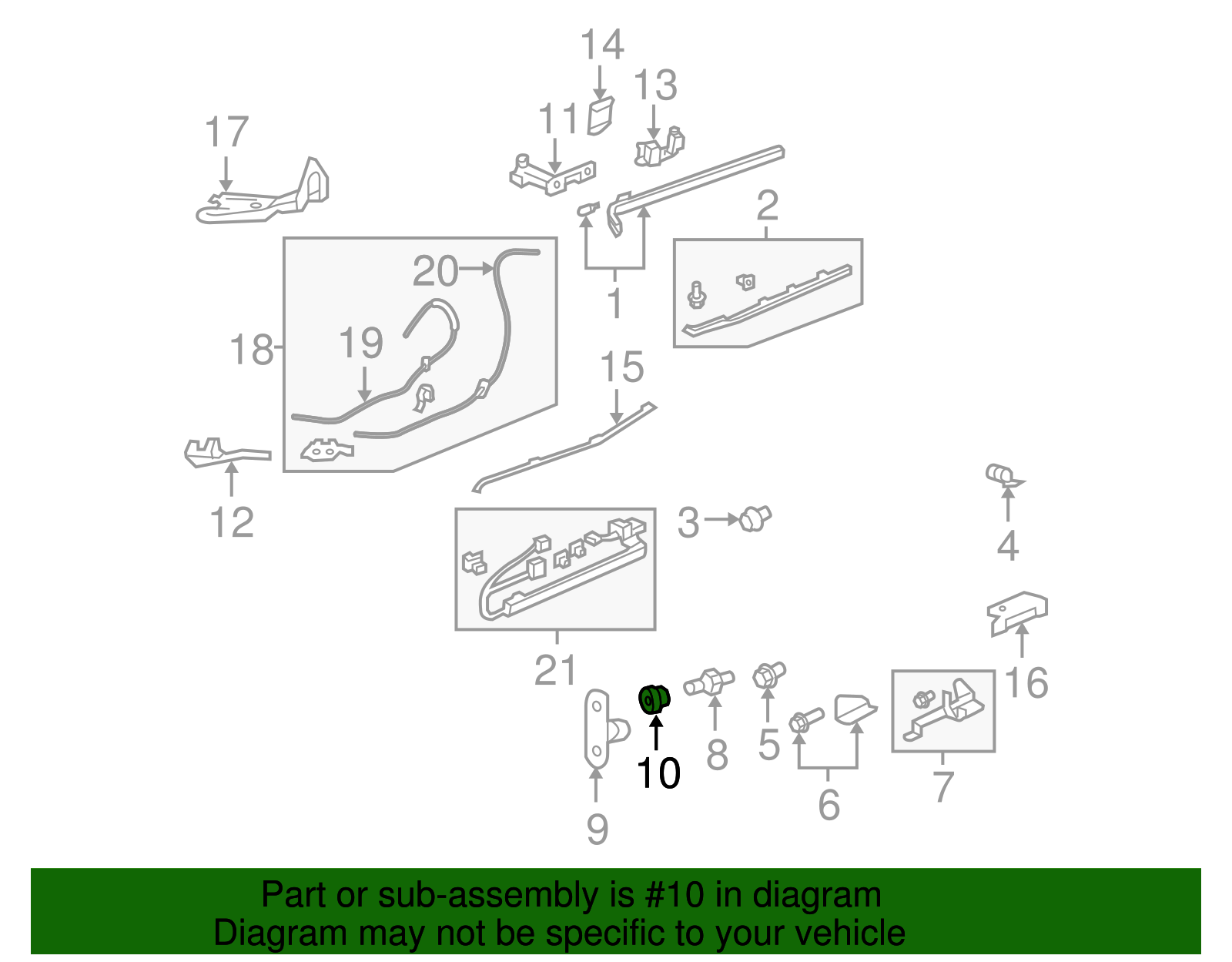 14
13
11
17
2
20
1
18
19
15
12
3
4
21
16
10
8
5
6
7
9

Part or sub-assembly is #10 in diagram
Diagram may not be specific to your vehicle