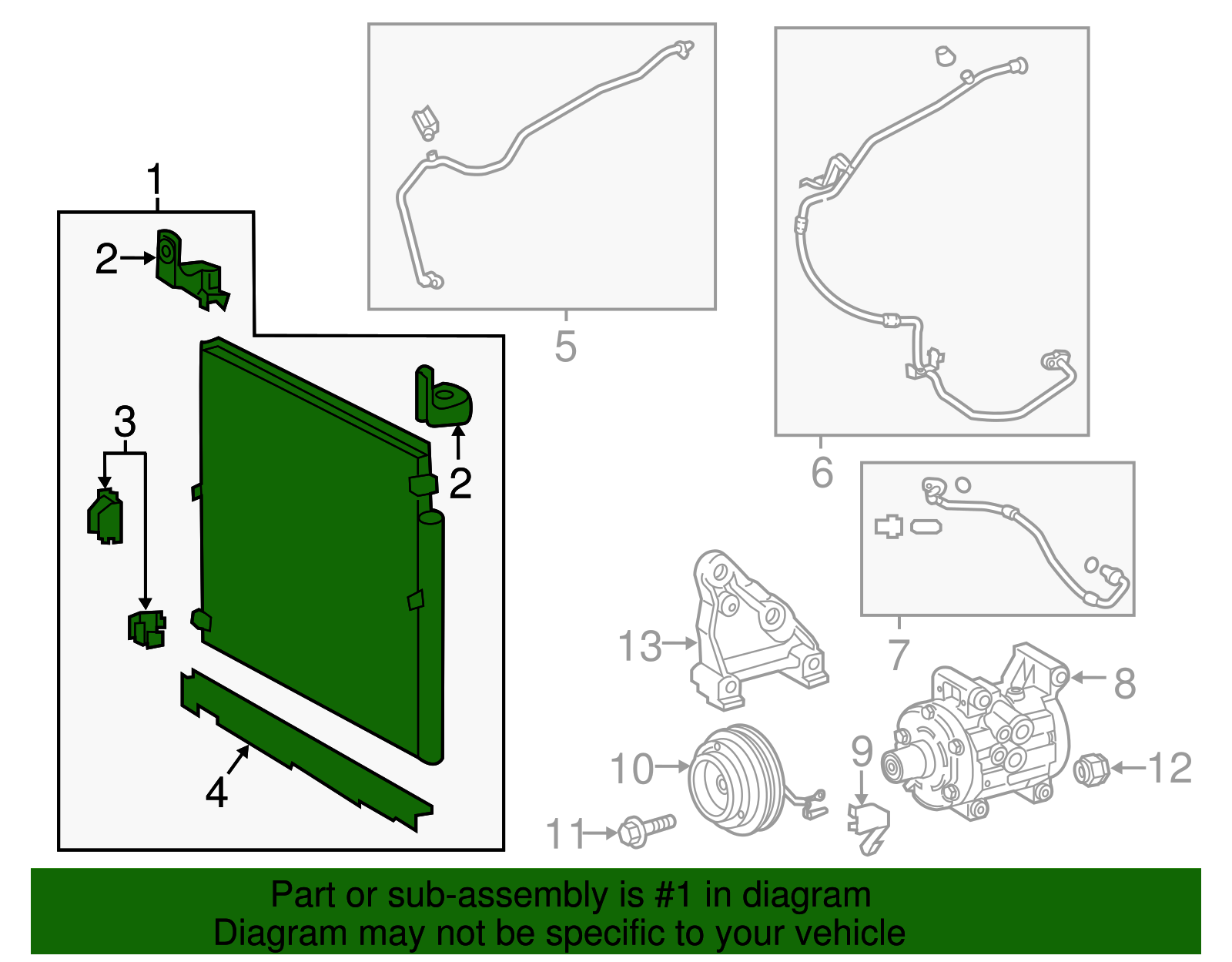 1
2
3
2
4
5
6
7
13
8
10
9
12
11

Part or sub-assembly is #1 in diagram
Diagram may not be specific to your vehicle