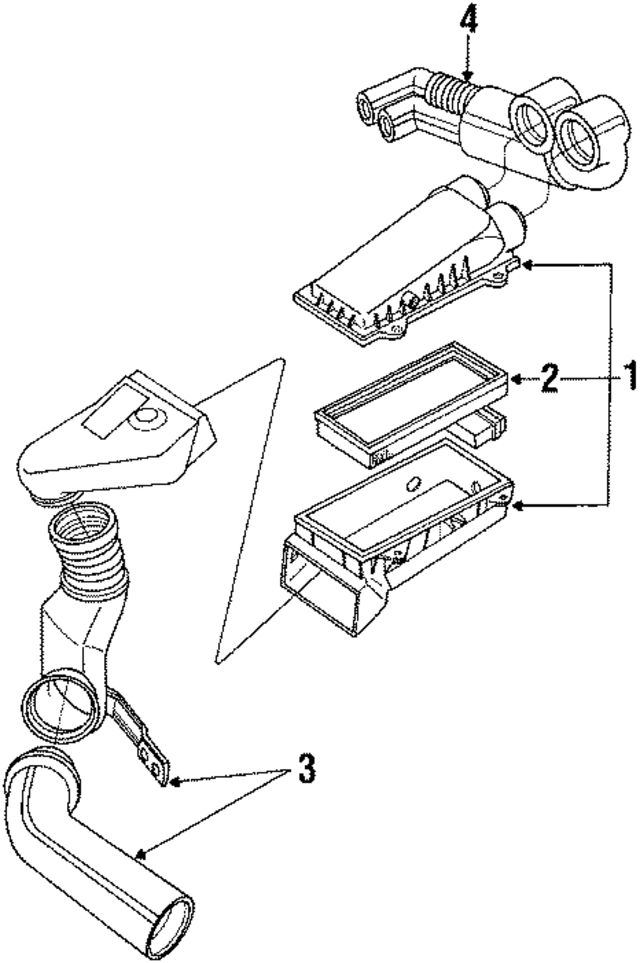 4
2
1
3